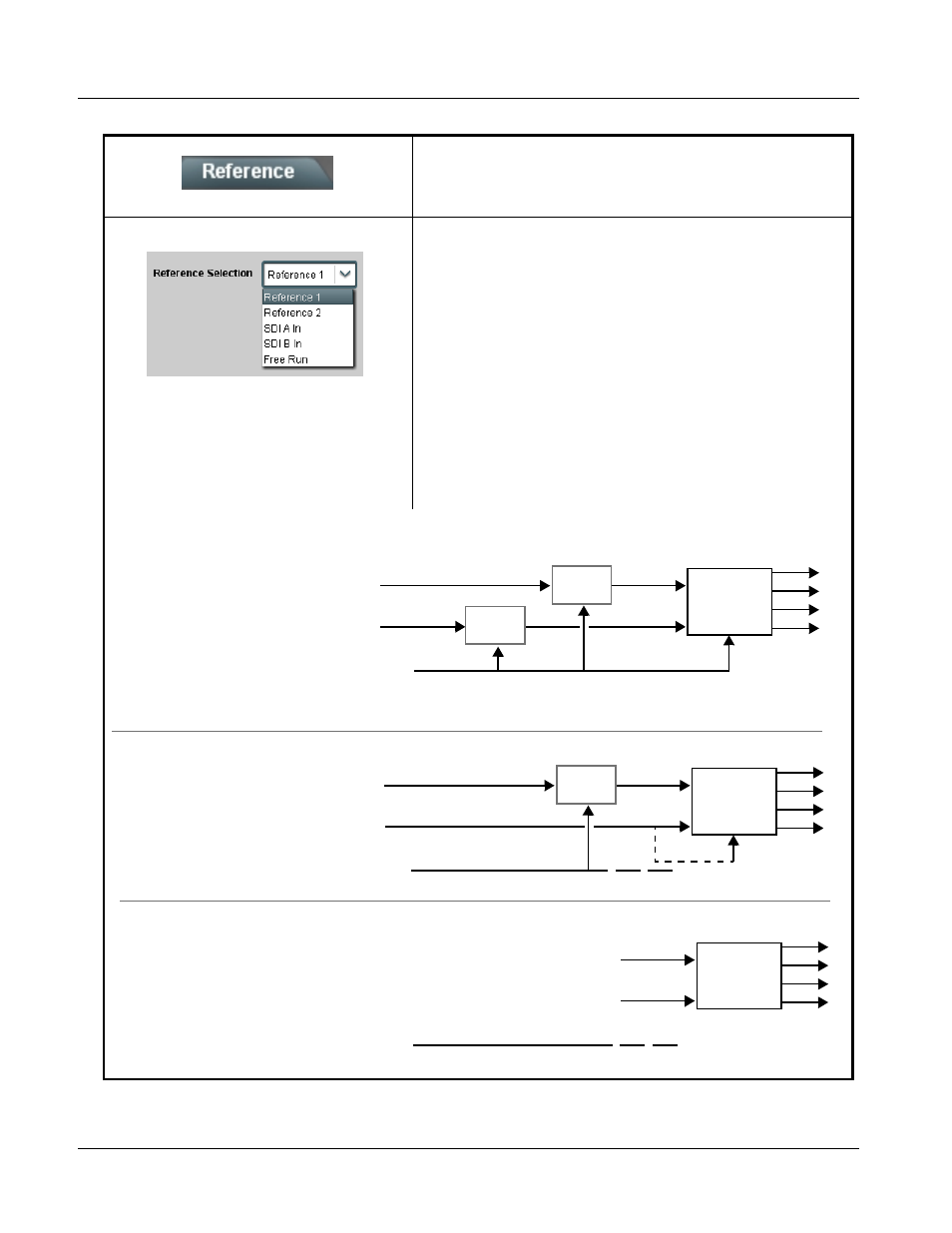 Reference

Reference Selection Reference 1

Reference 1
Reference 2
SDI A In
SDI B In
Free Run