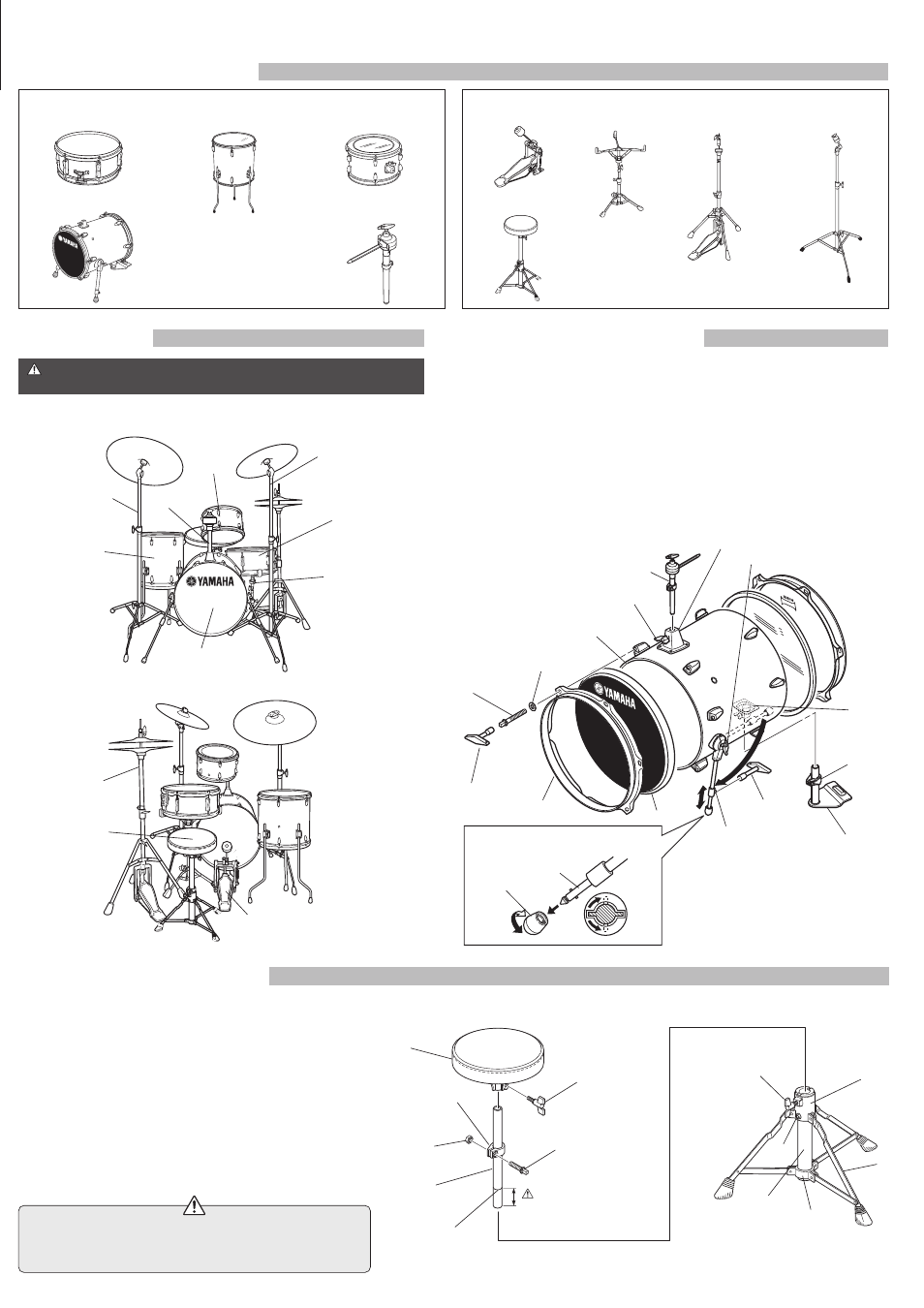 YAMAHA

YAMAHA

YAMAHA

YAMAHA