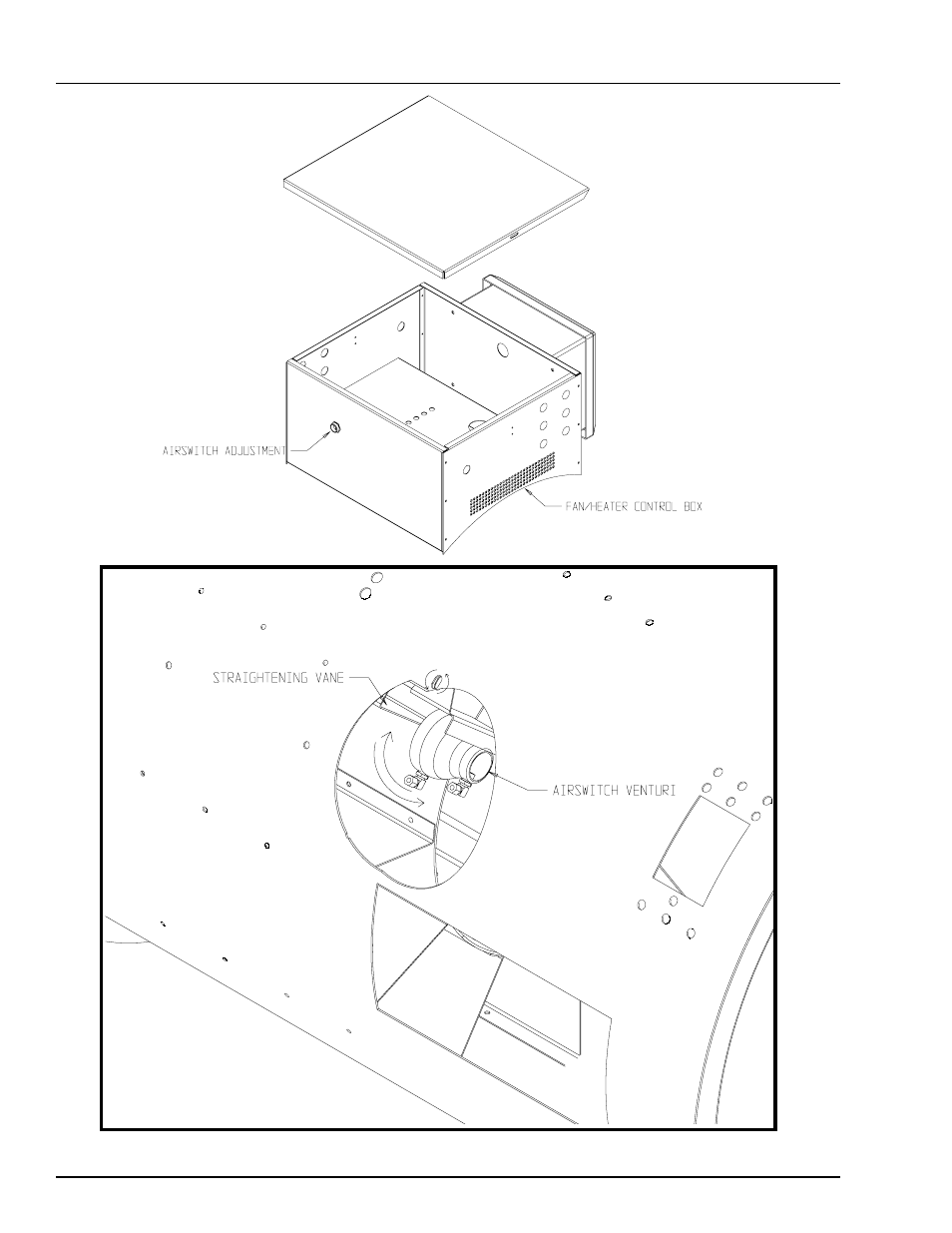 AIRSWITCH ADJUSTMENT

FAN/HEATER CONTROL BOX

STRAIGHTENING VANE

AIRSWITCH VENTURI