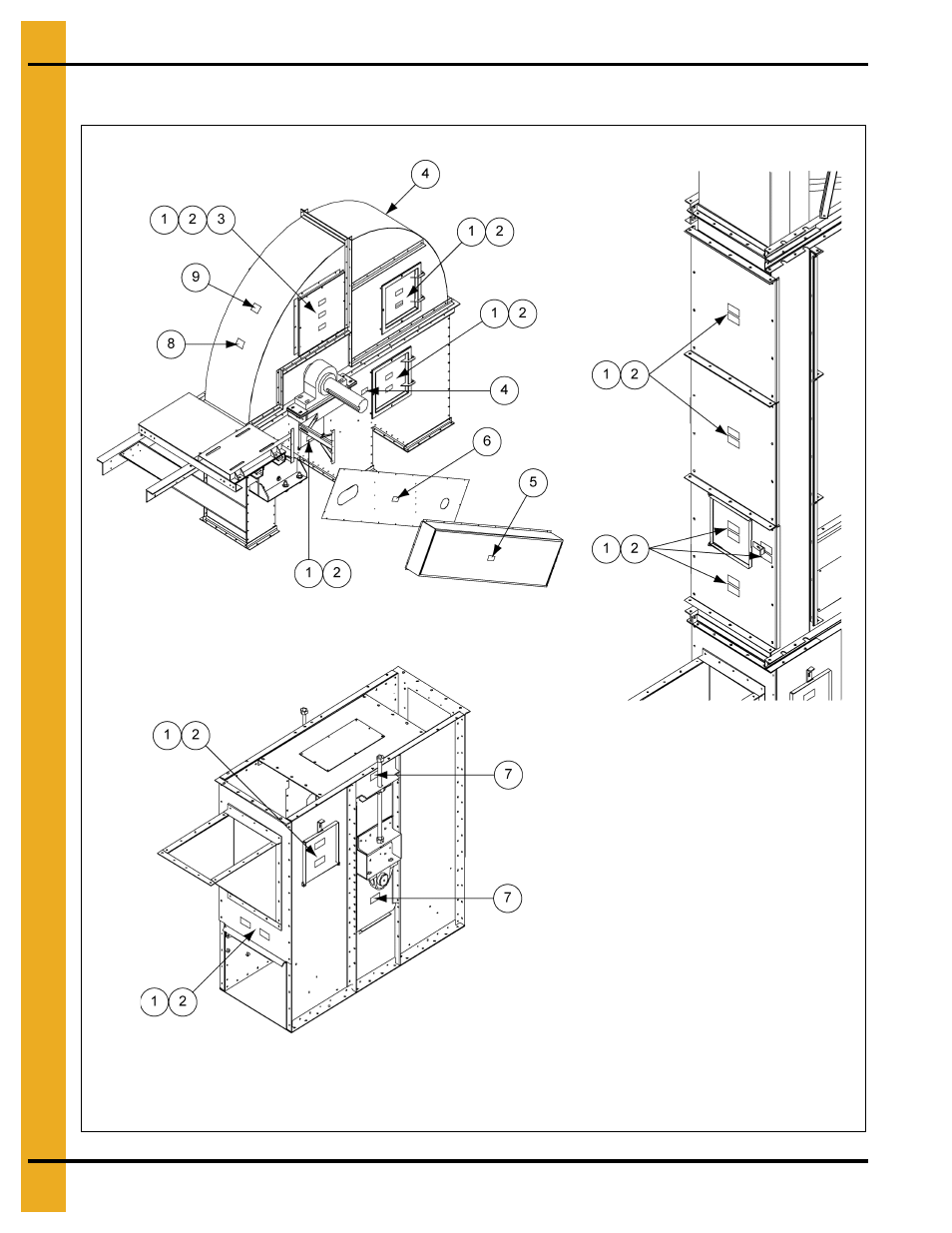 4

1 2 3

1 2

9

1 2

8

4

6

5

1 2

1 2

1 2

1 2

7

7

1 2