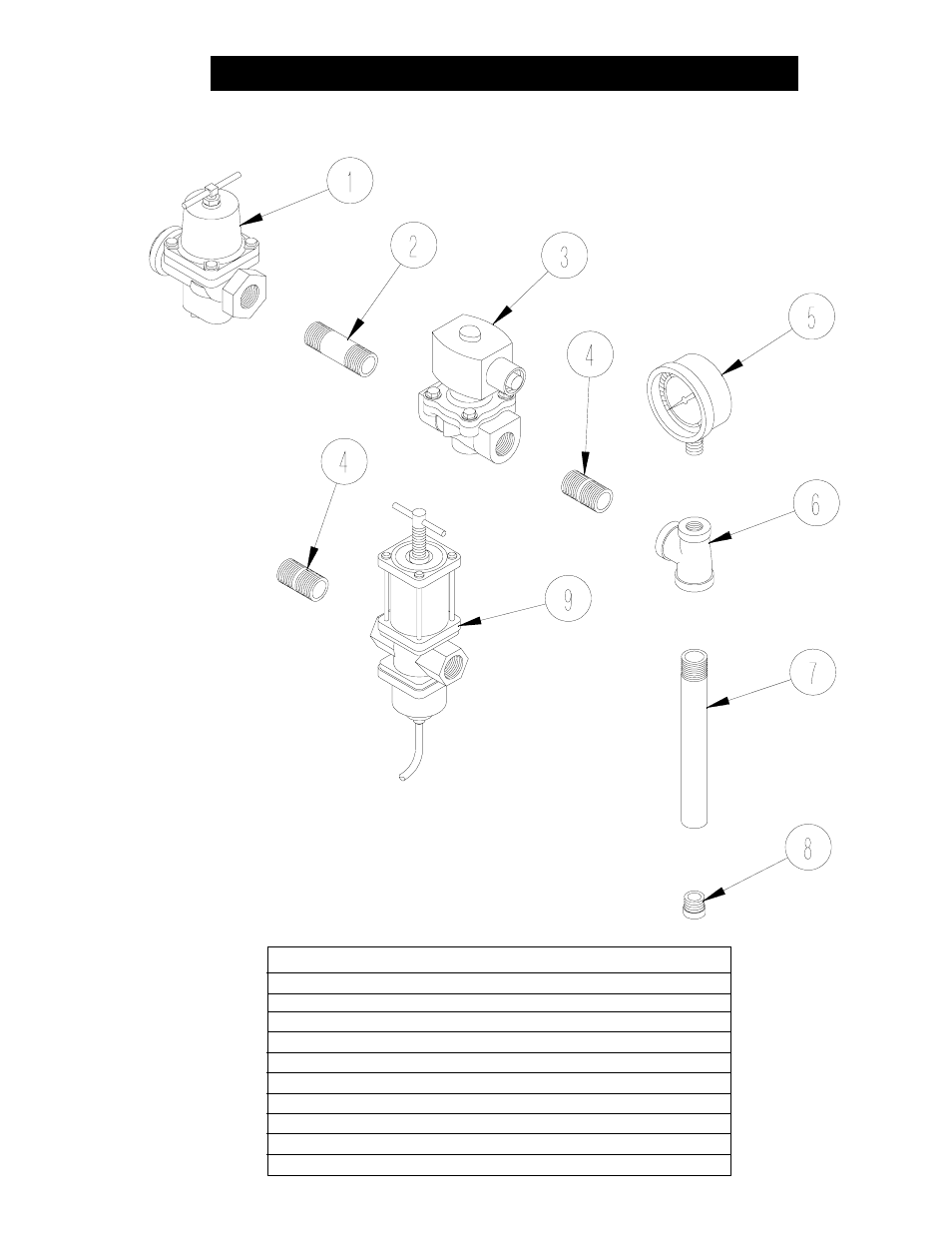 1

2

3

4

5

4

6

9

7

8