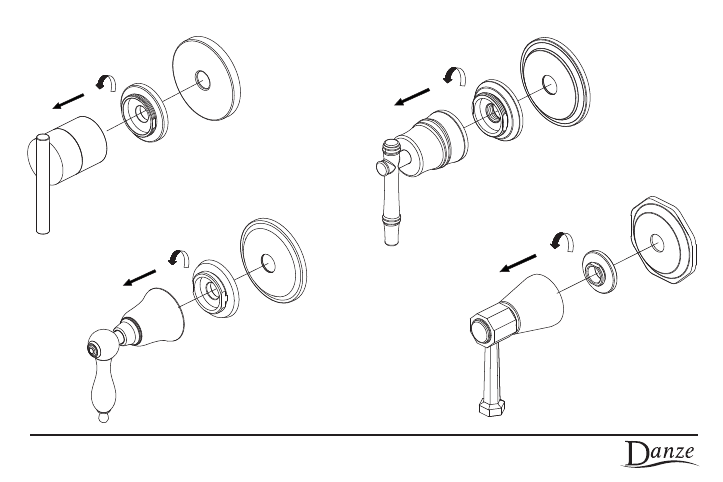 Danze