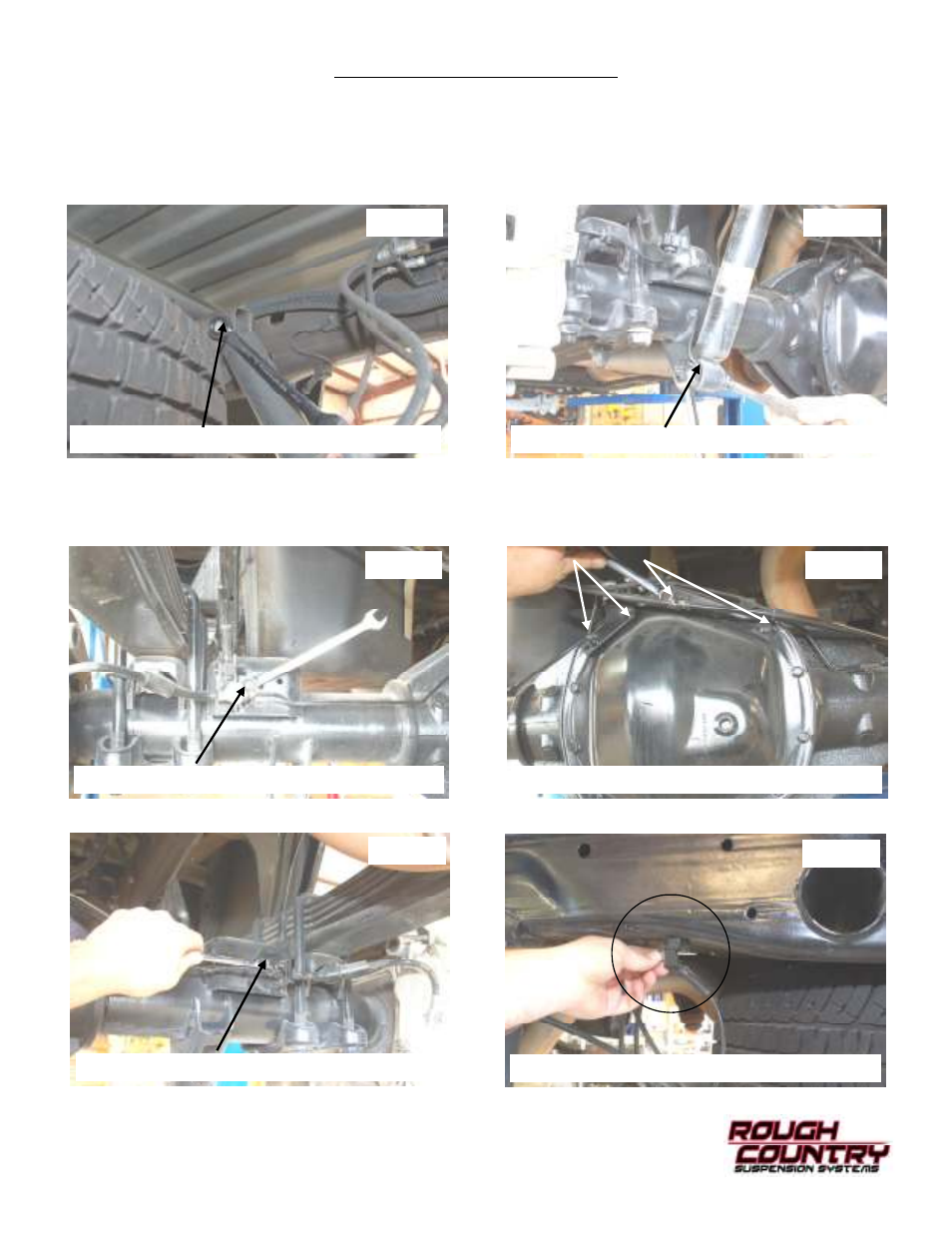 ROUGH COUNTRY
SUSPENSION SYSTEMS