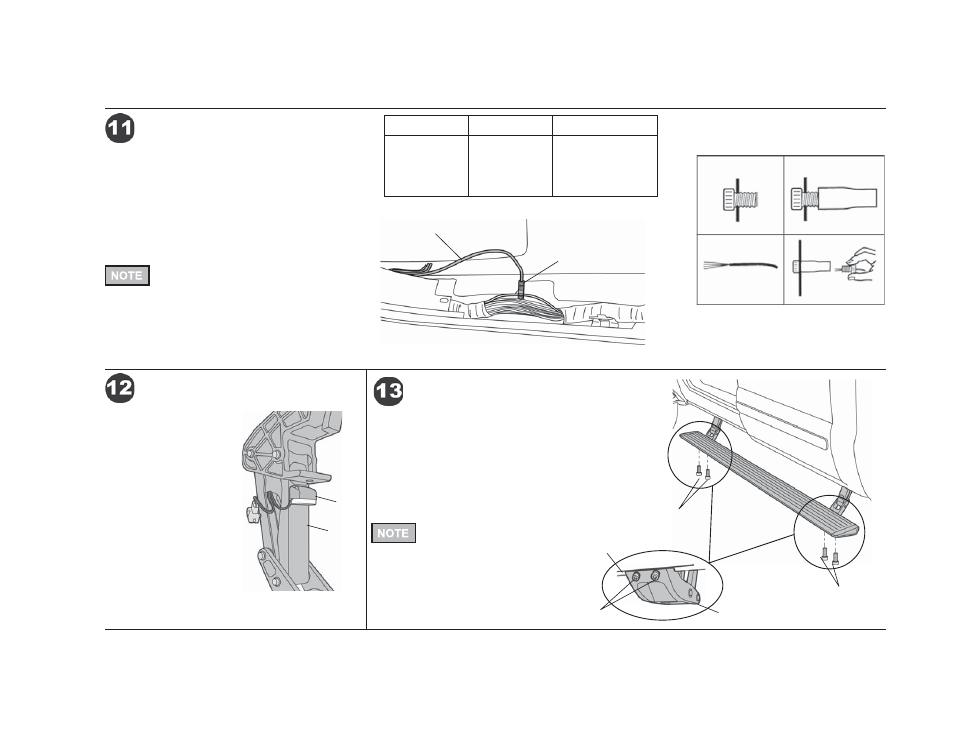 11

NOTE

12

13

NOTE