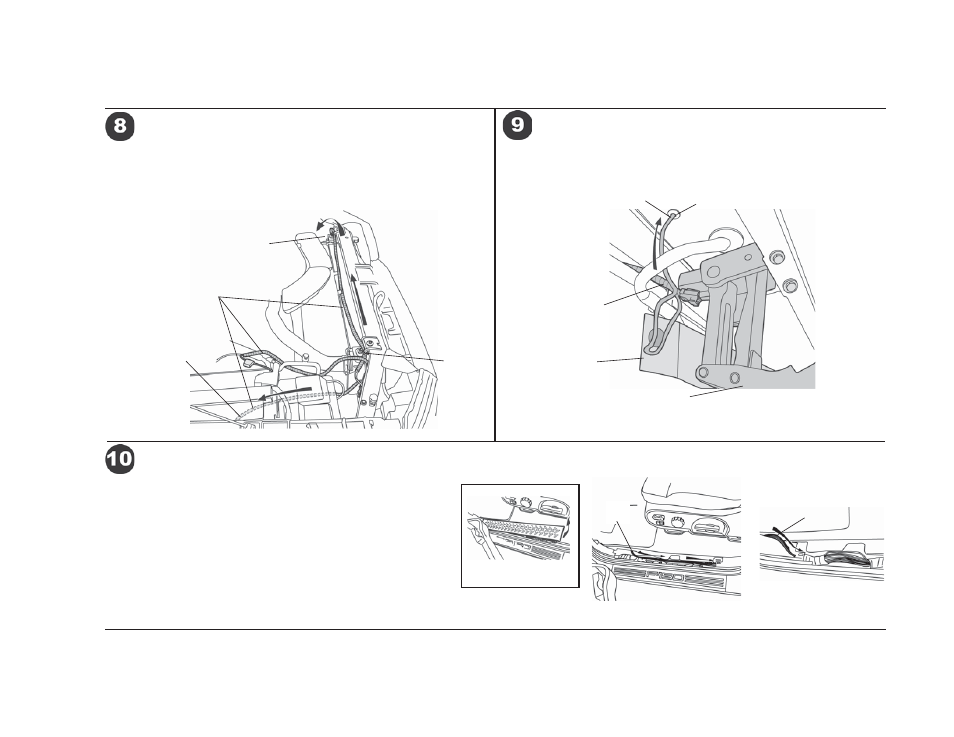 8

9

10