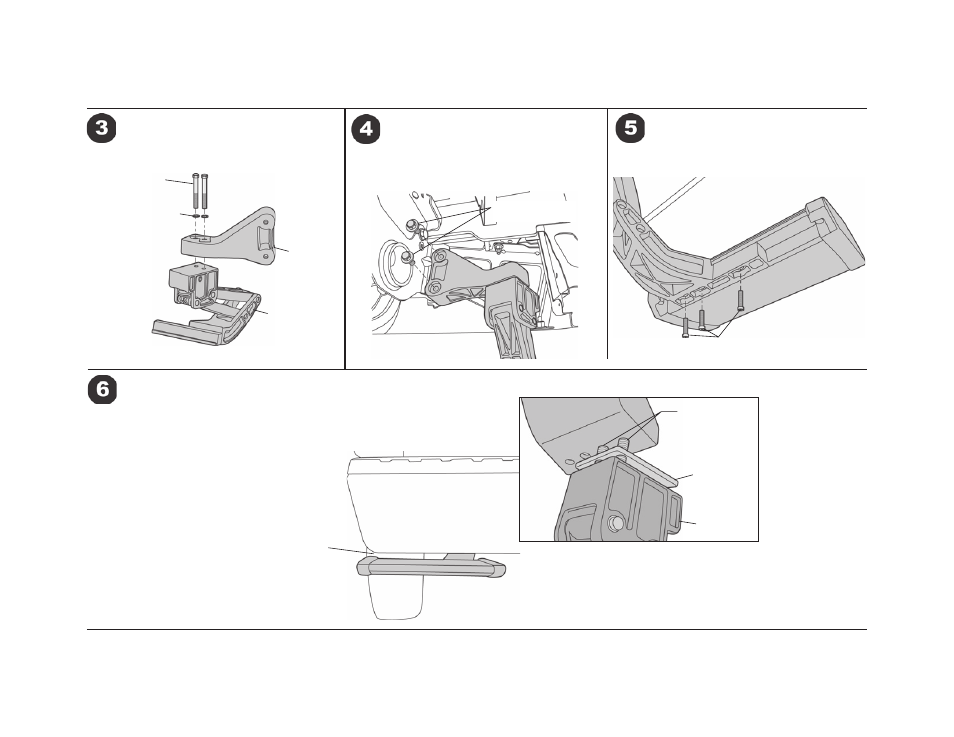 3

4

5

6