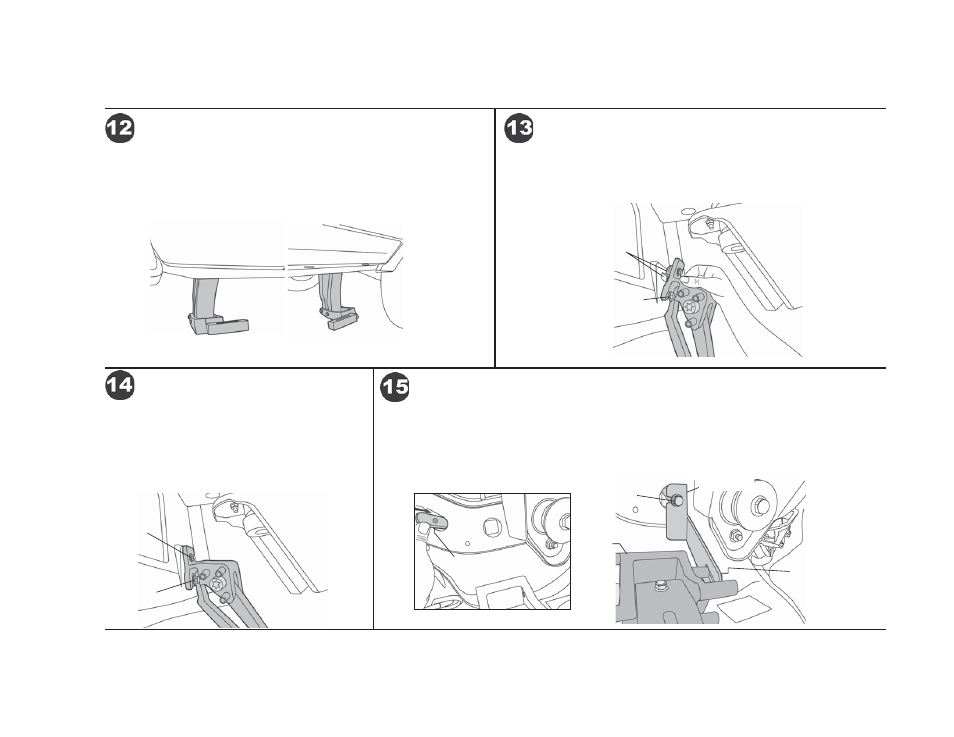 12

13

14

15