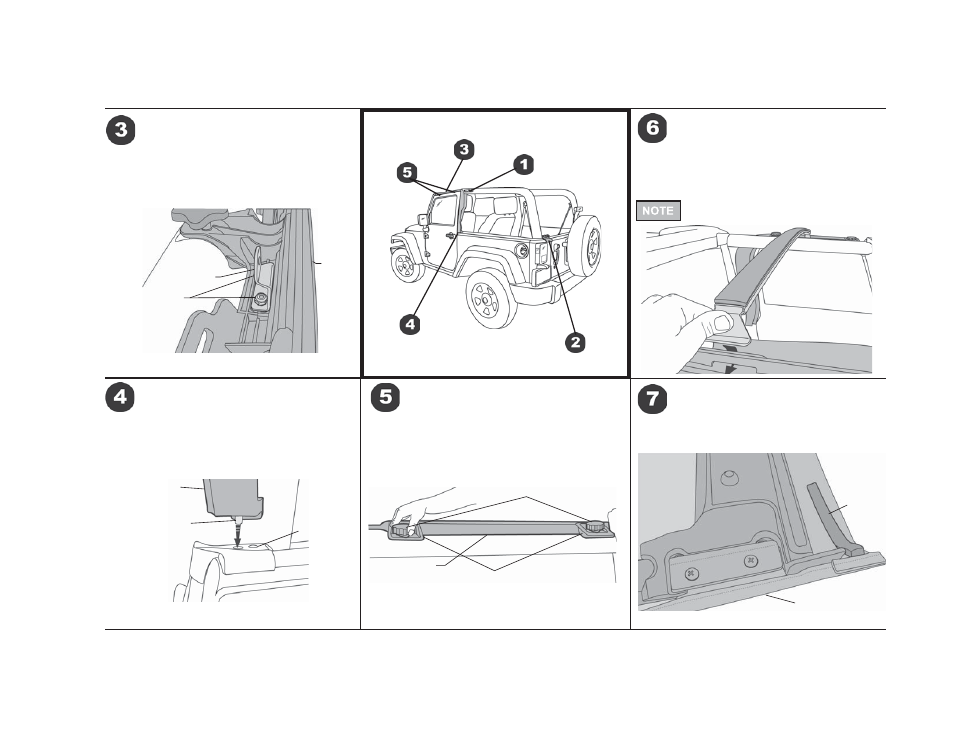 3

5
3
1
4
2

6

NOTE

4

5

7