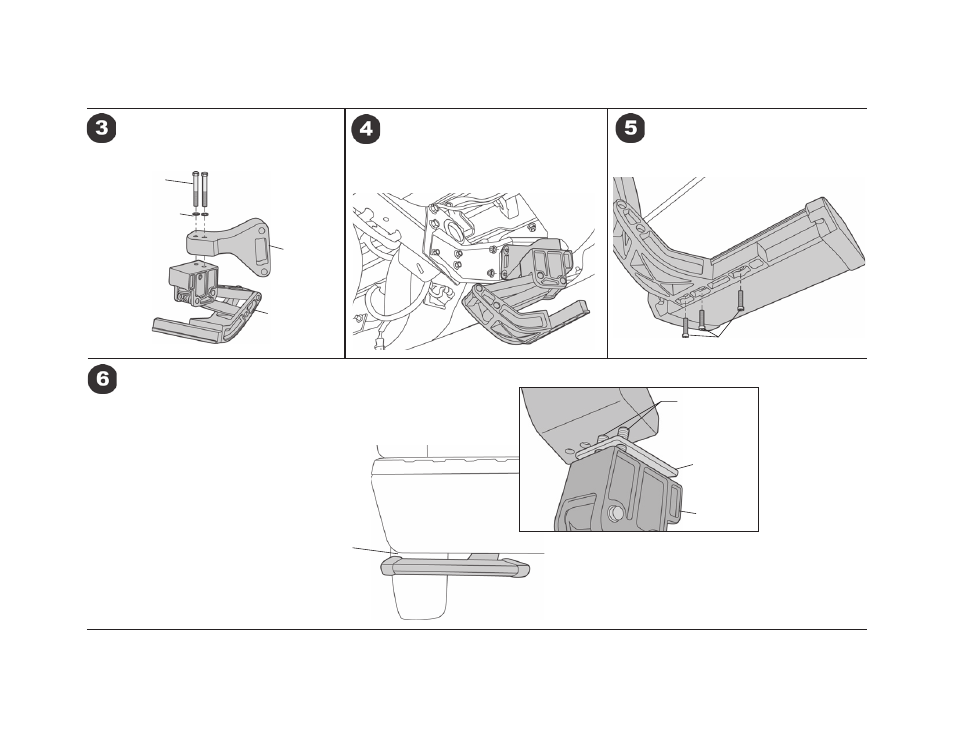 3

4

5

6