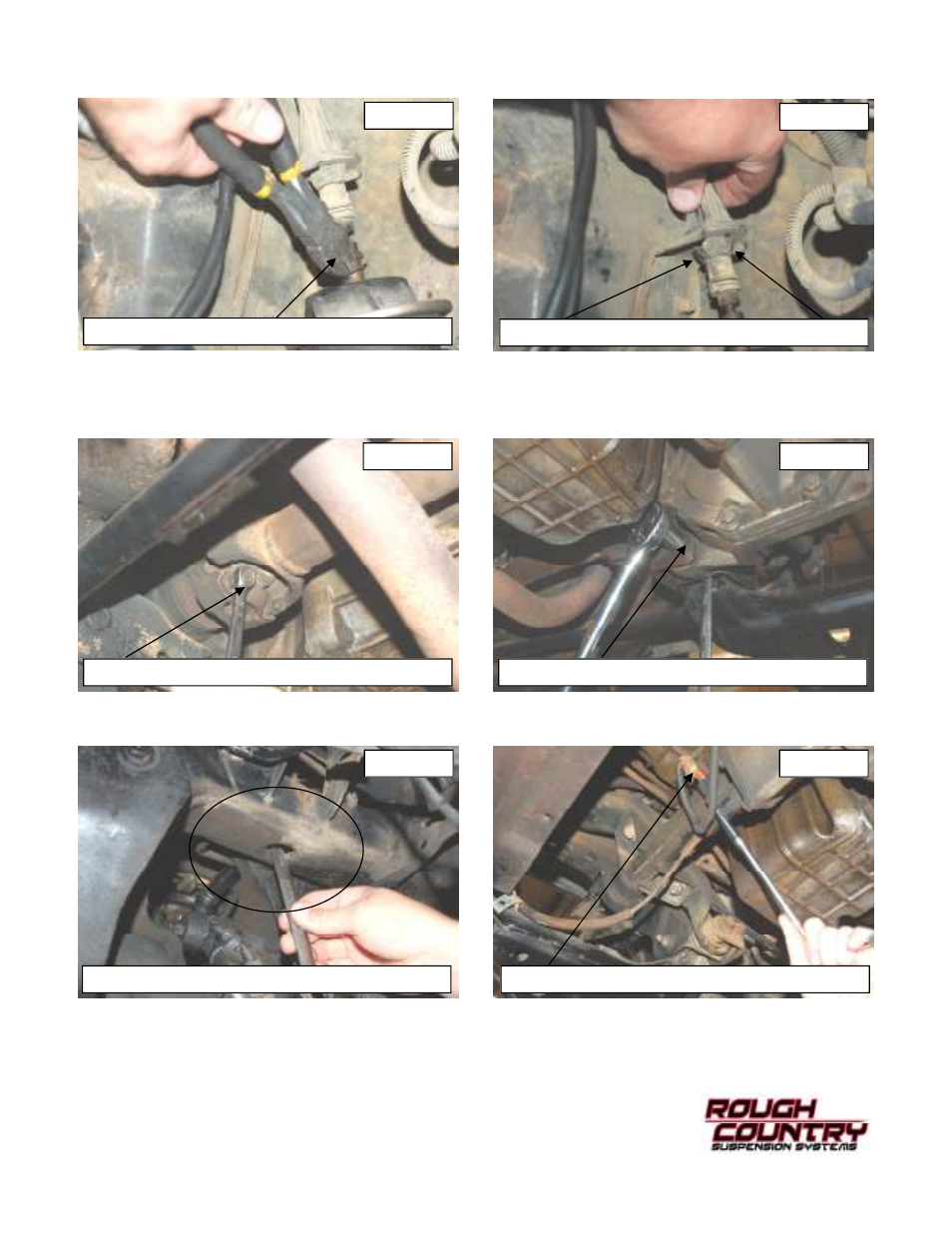 ROUGH COUNTRY
SUSPENSION SYSTEMS