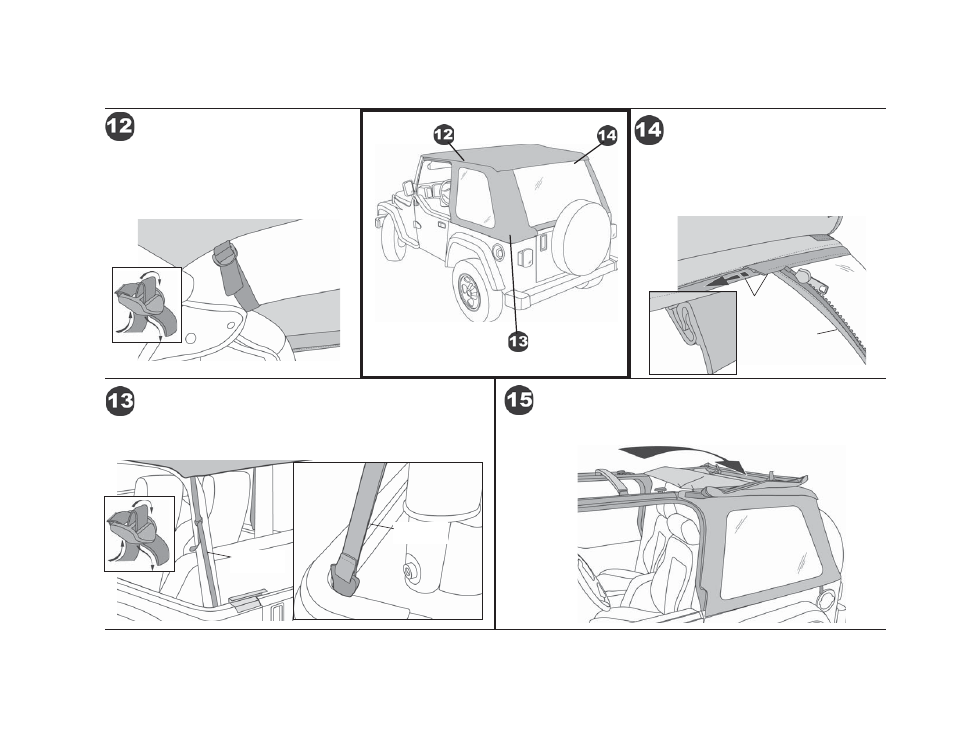 12

12

14

13

14

13

15