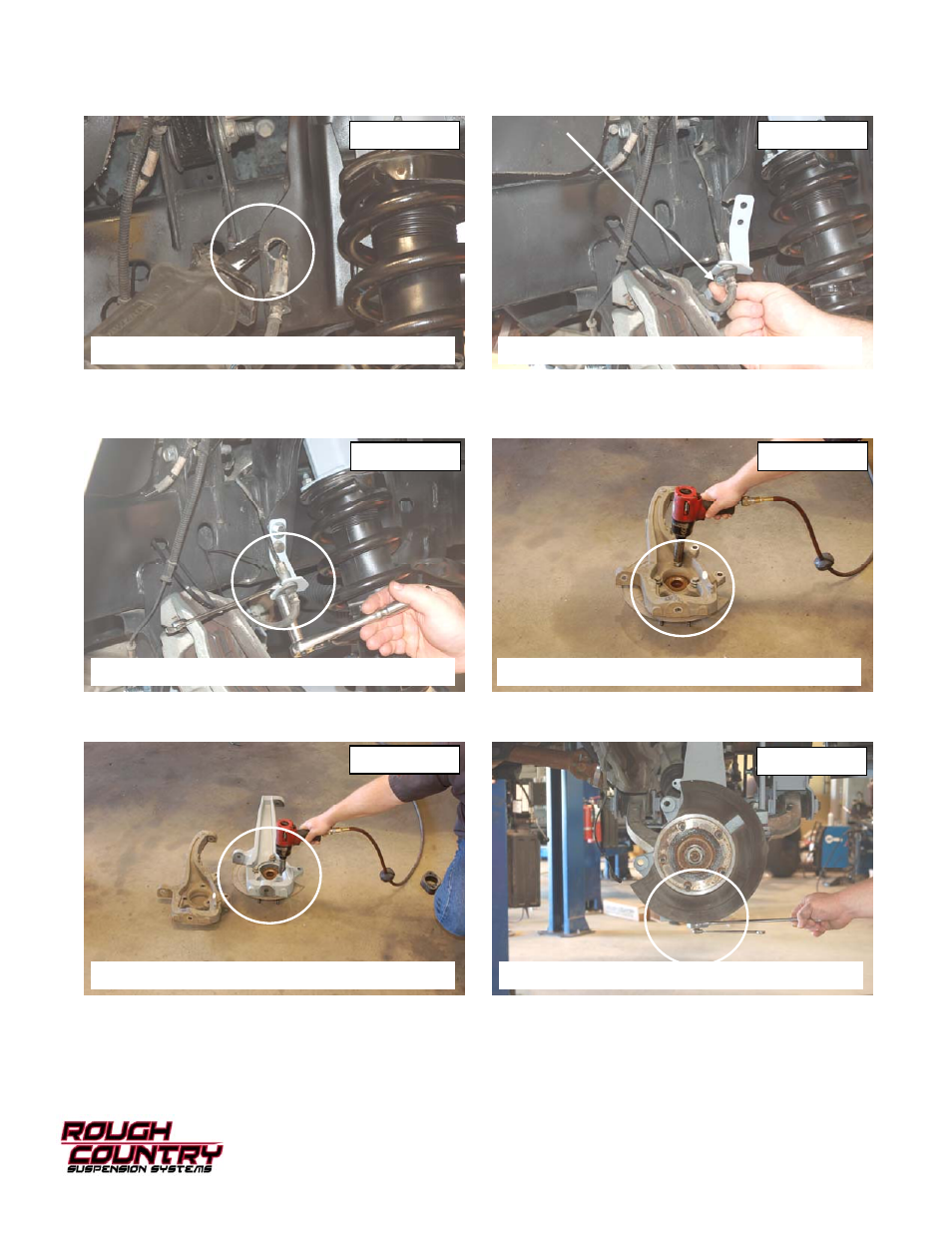 ROUGH COUNTRY
SUSPENSION SYSTEMS