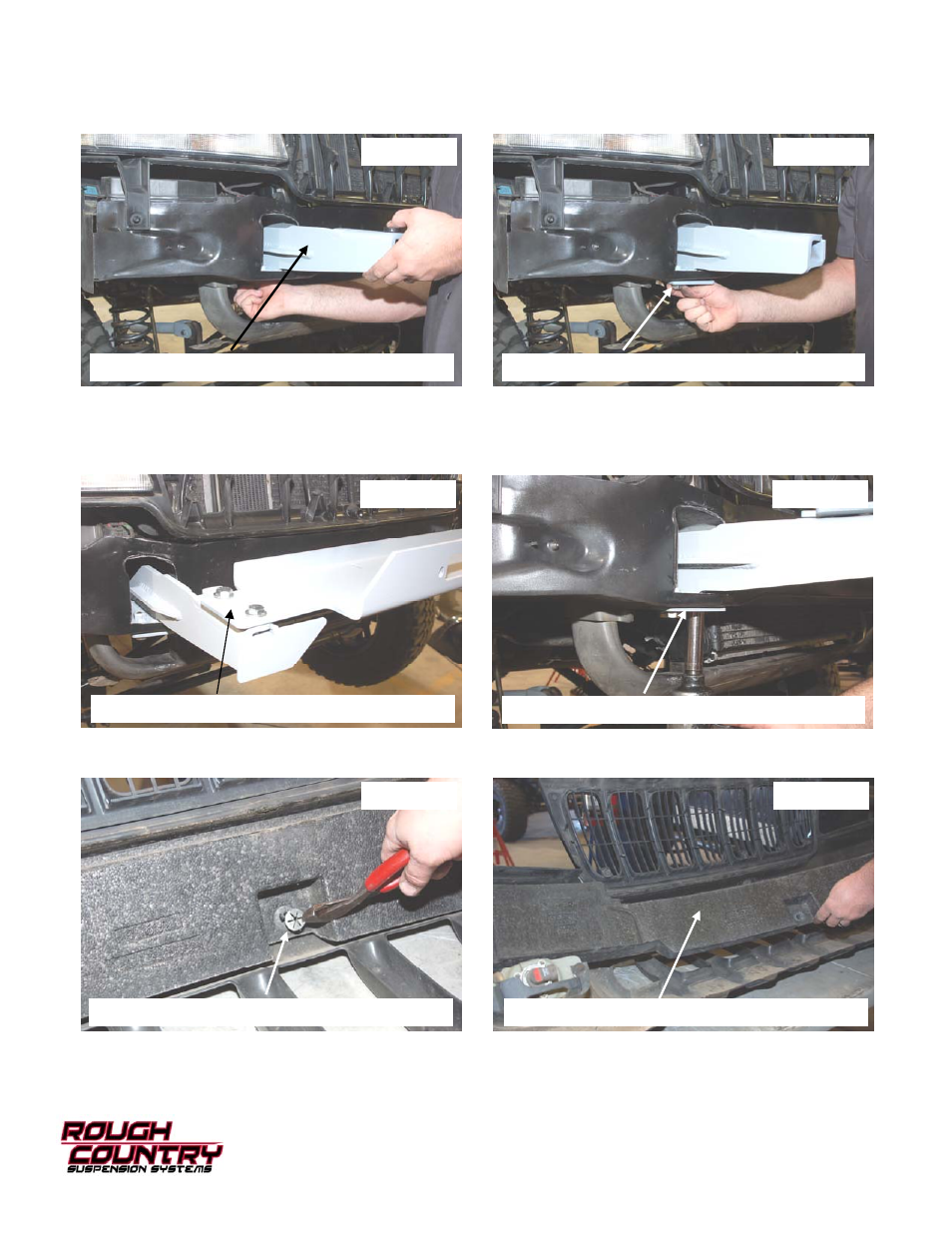 ROUGH COUNTRY
SUSPENSION SYSTEMS