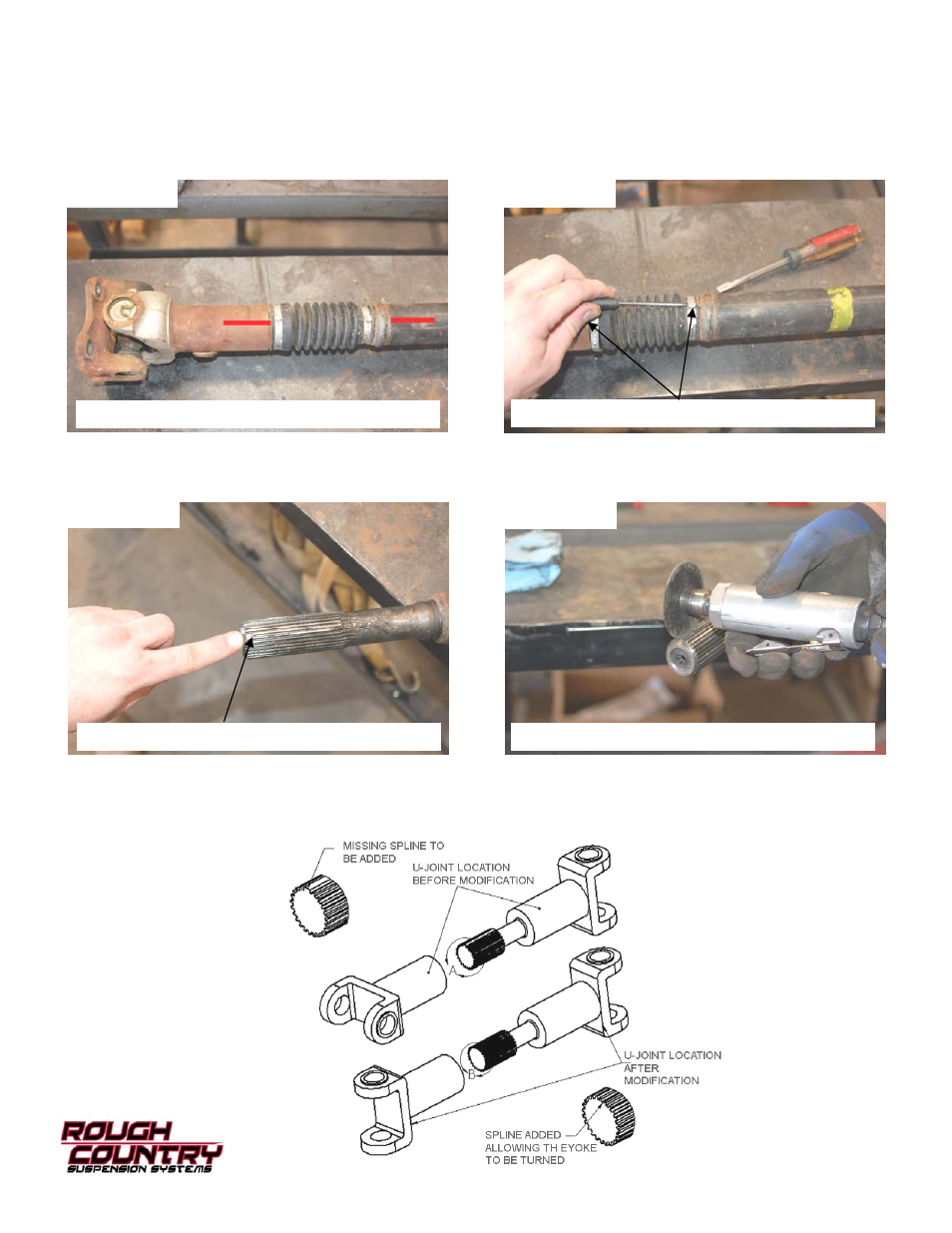 MISSING SPLINE TO BE ADDED

U-JOINT LOCATION BEFORE MODIFICATION

A

B

U-JOINT LOCATION AFTER MODIFICATION

SPLINE ADDED ALLOWING TH EYOKE TO BE TURNED

ROUGH COUNTRY SUSPENSION SYSTEMS