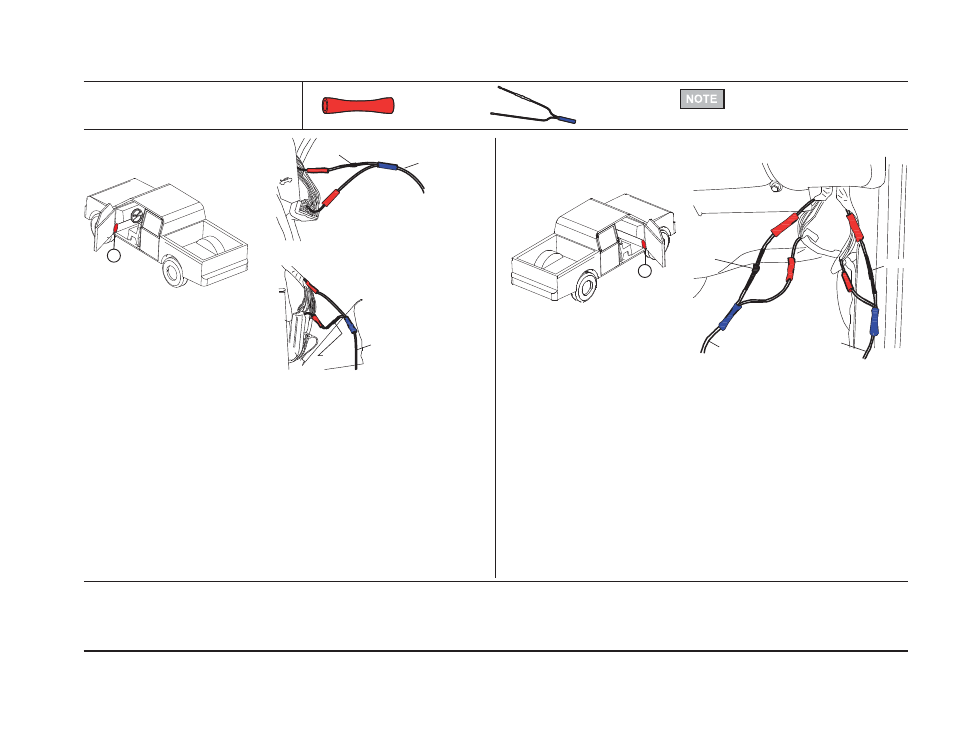 NOTE