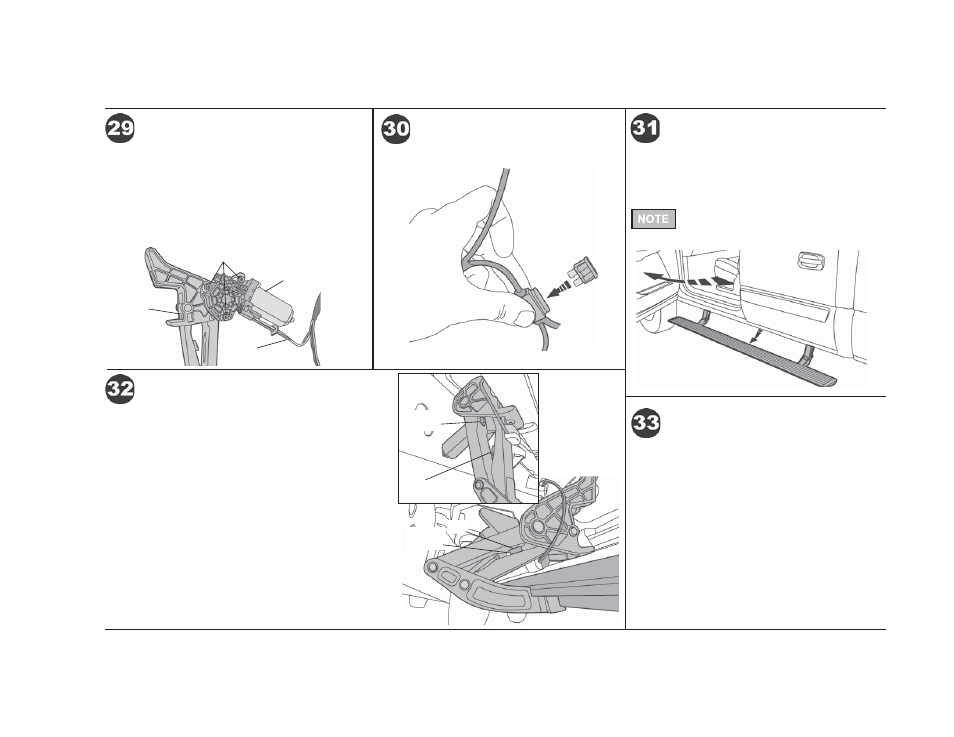 29

30

31

NOTE

32

33