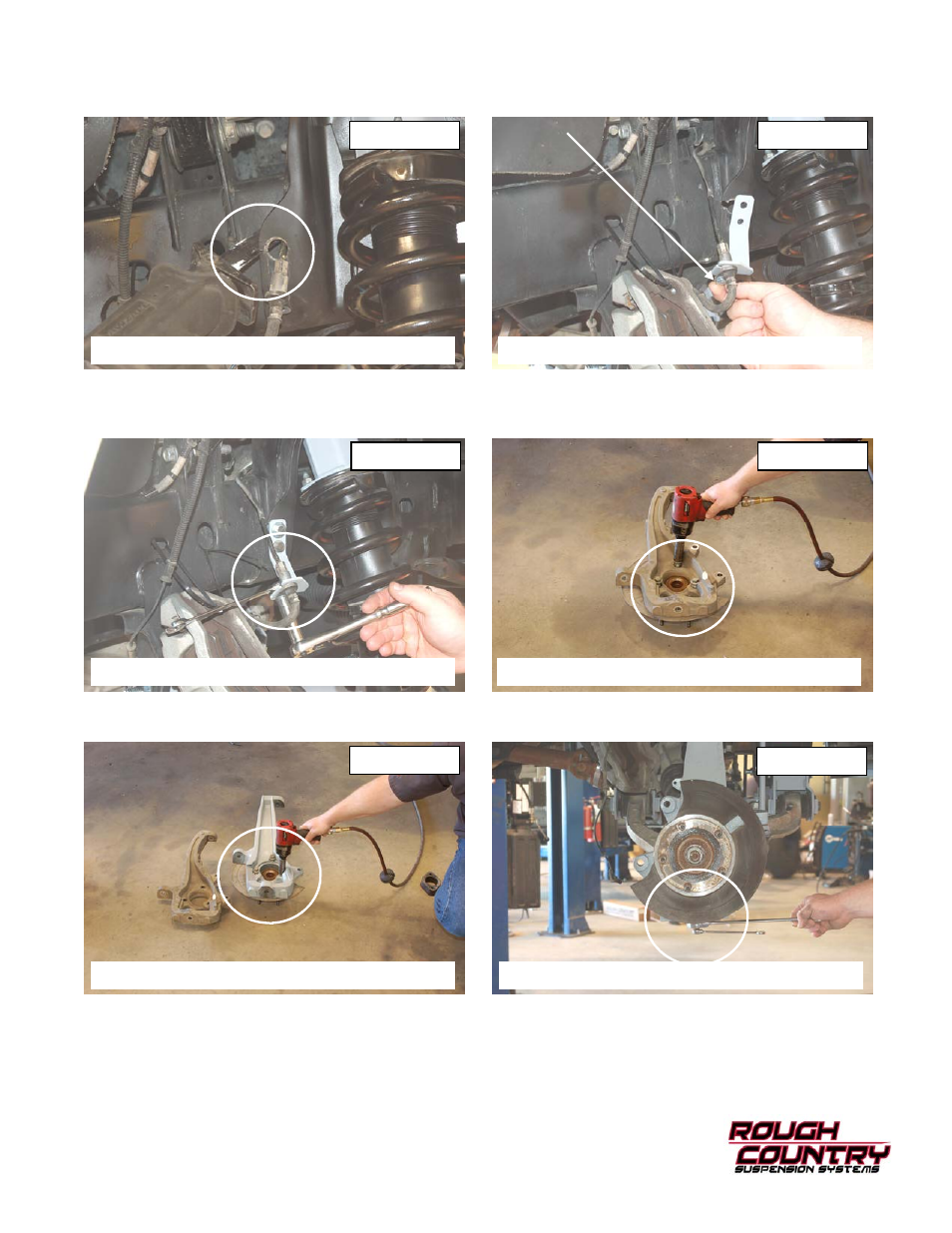 ROUGH COUNTRY
SUSPENSION SYSTEMS