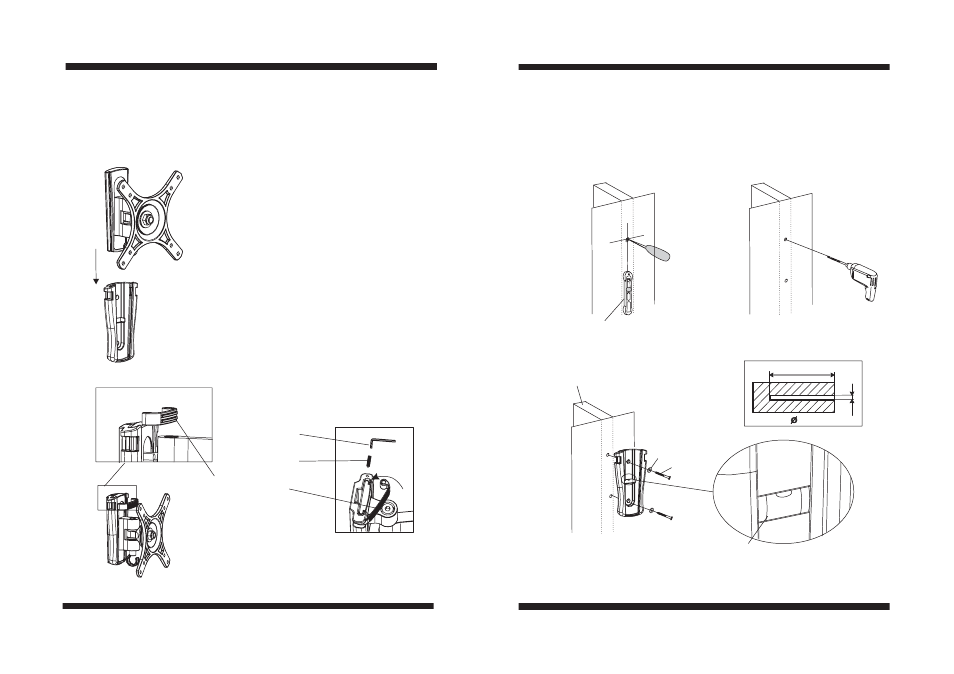 ø