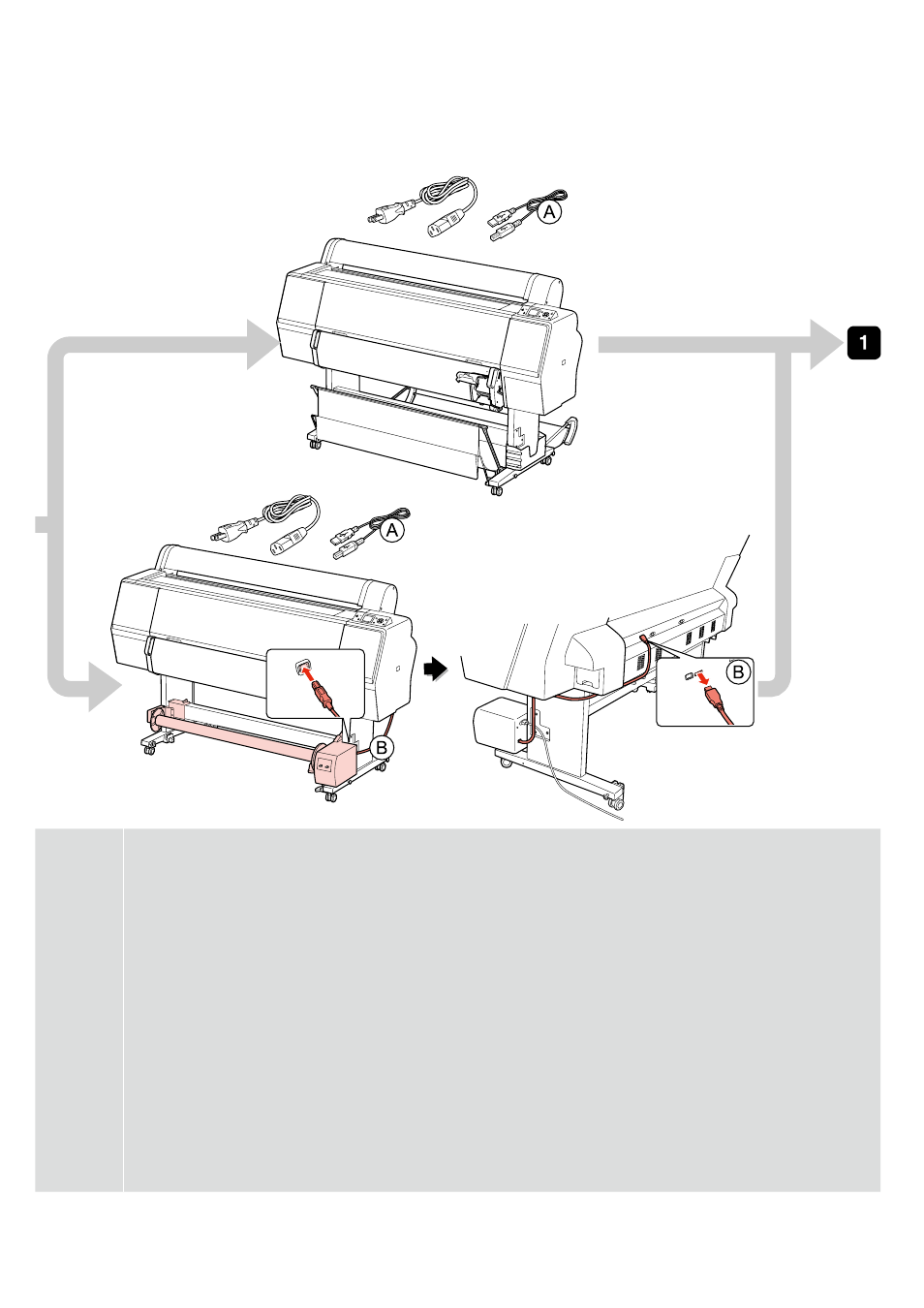 A

1

A

B

B