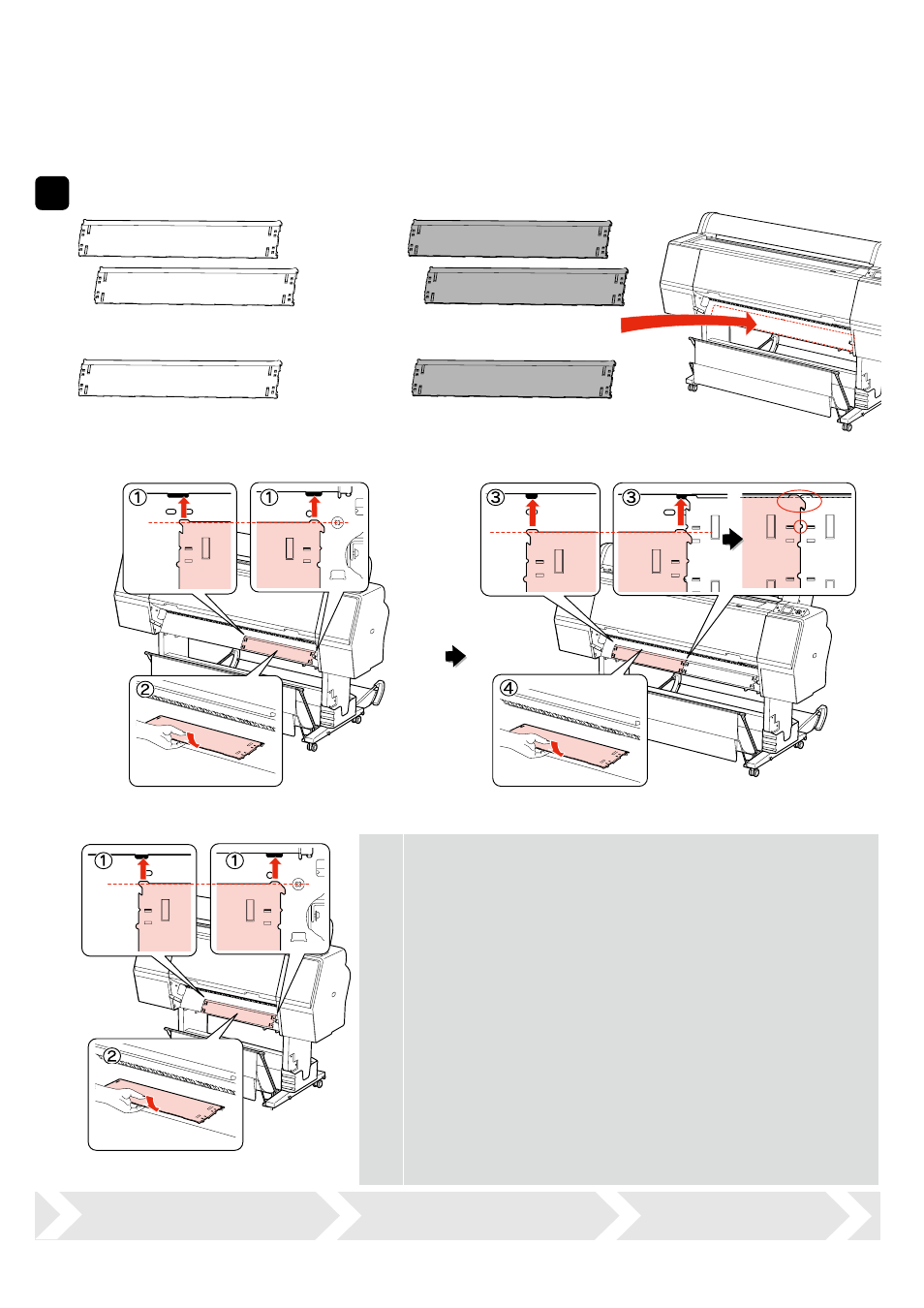 ①

①

②

③

③

④

①

①

②