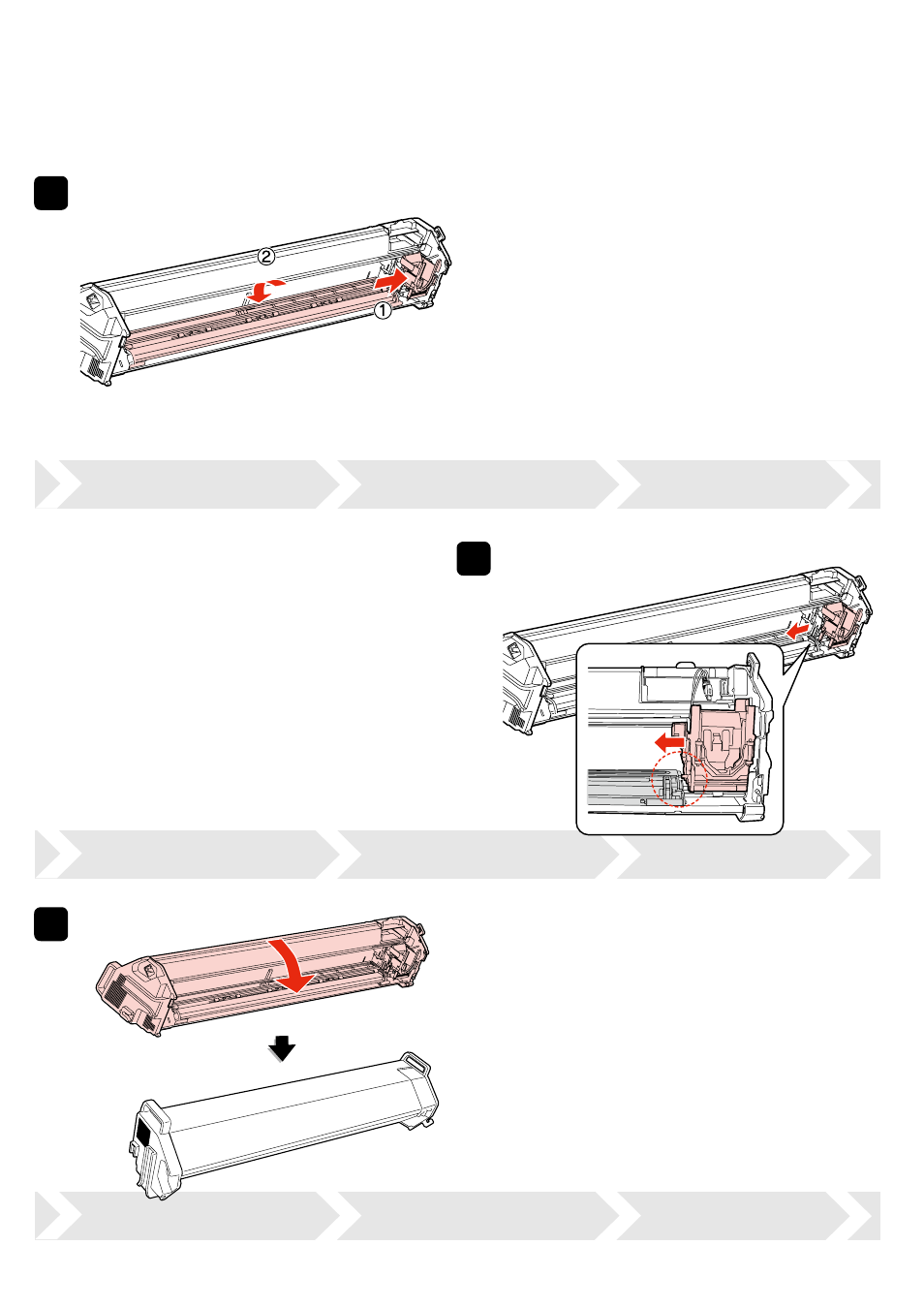 ②
①