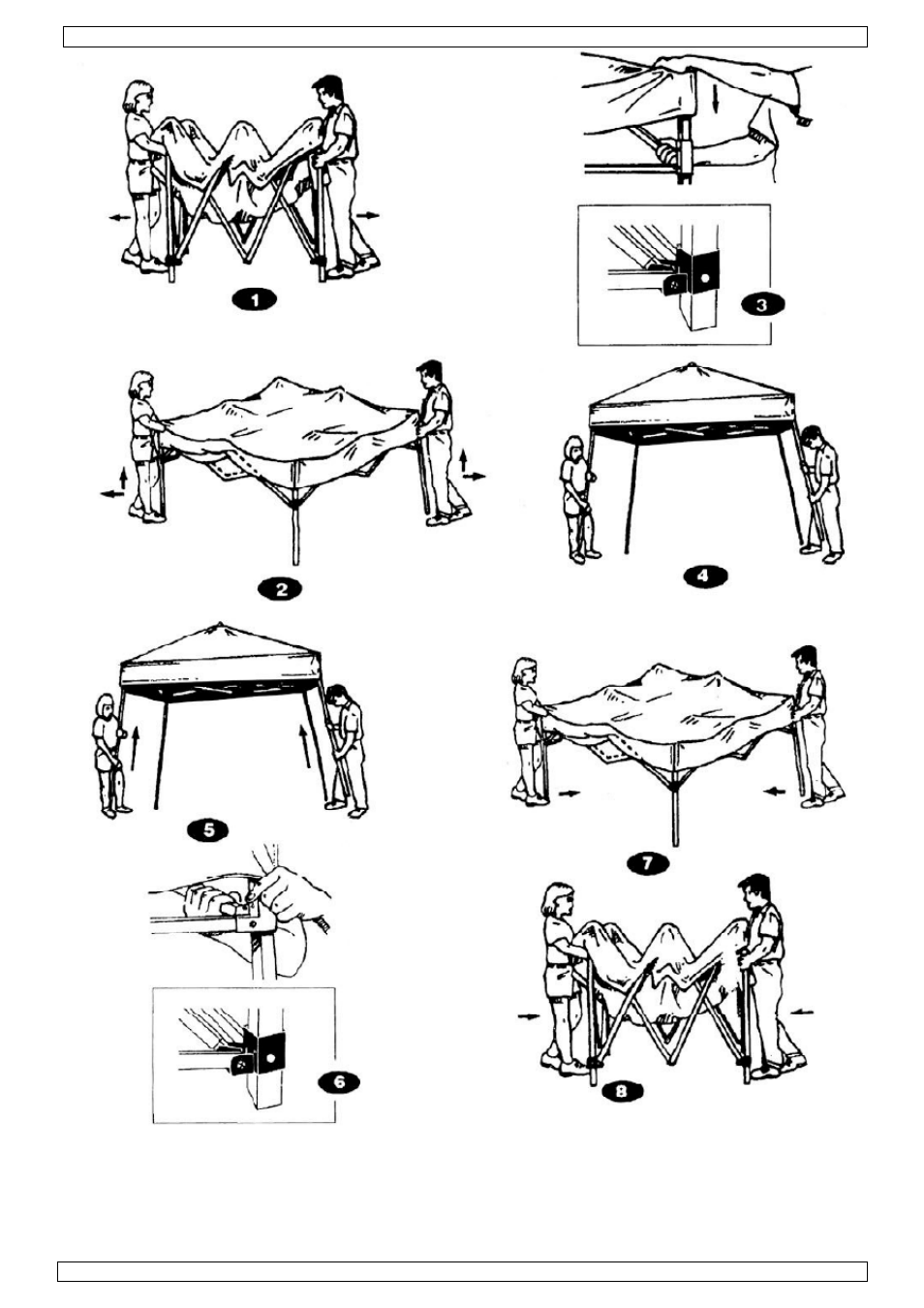 1

3

2

4

5

7

6

8