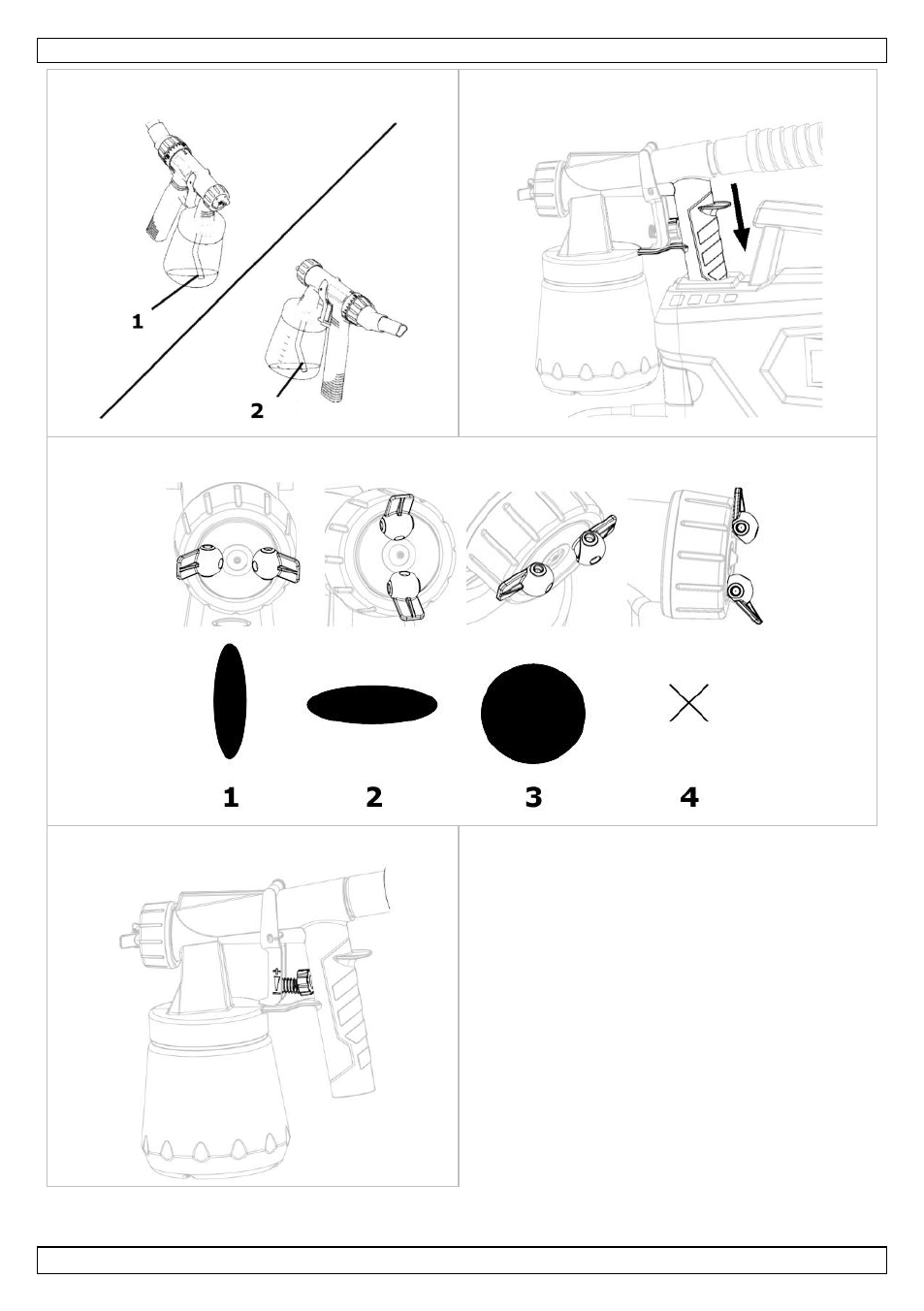 1

2

1 2 3 4

+
-