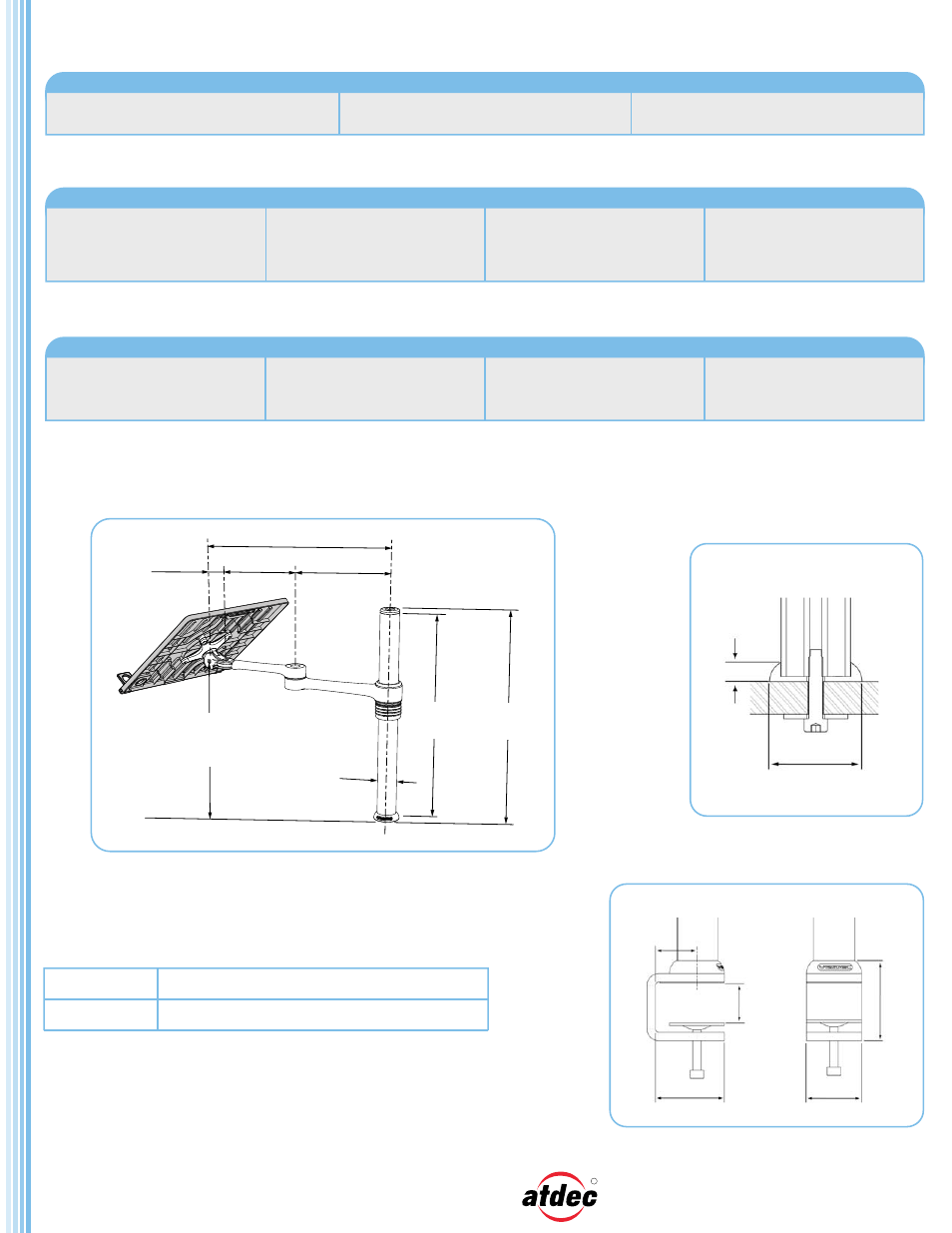 atdec