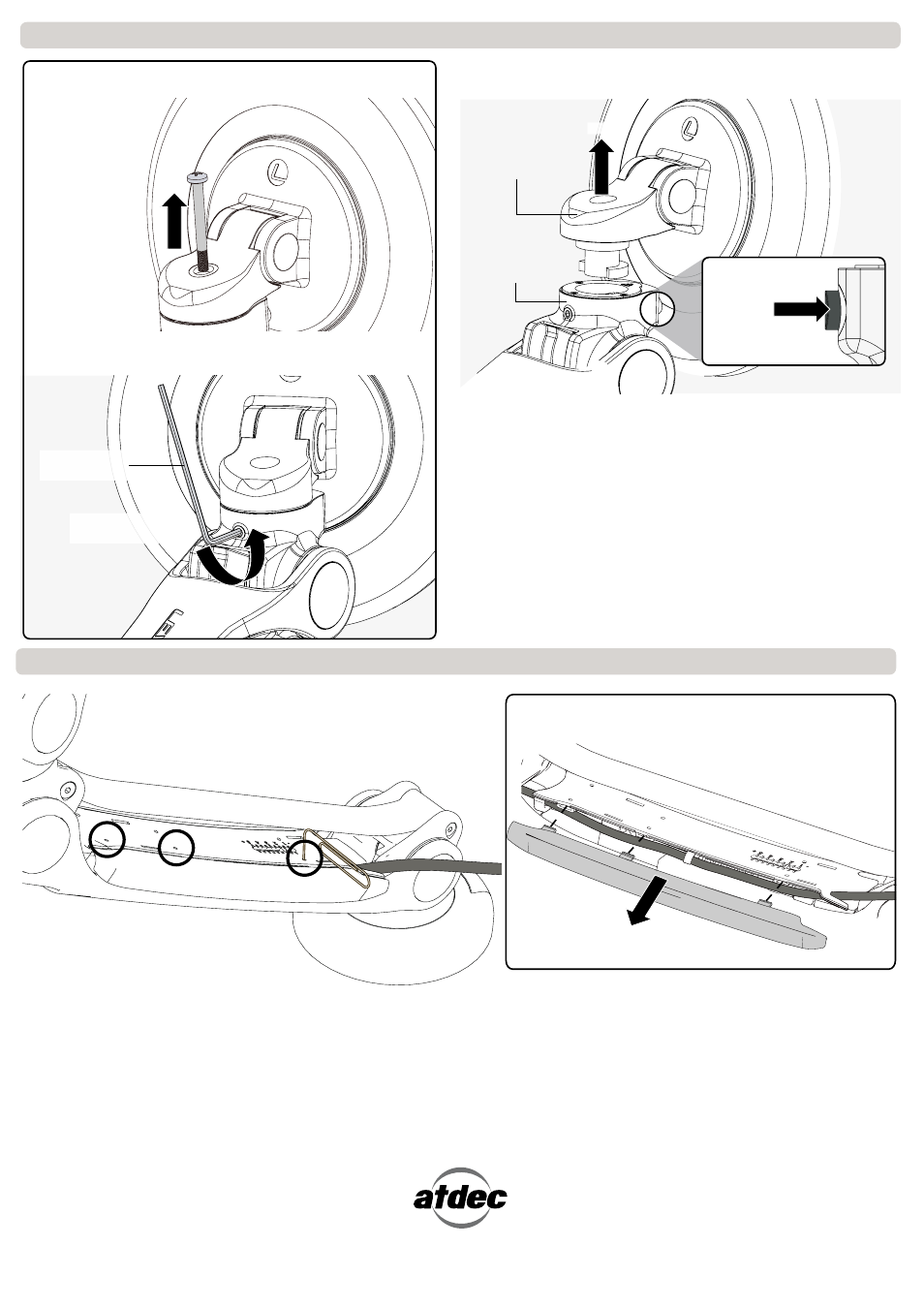 atdec