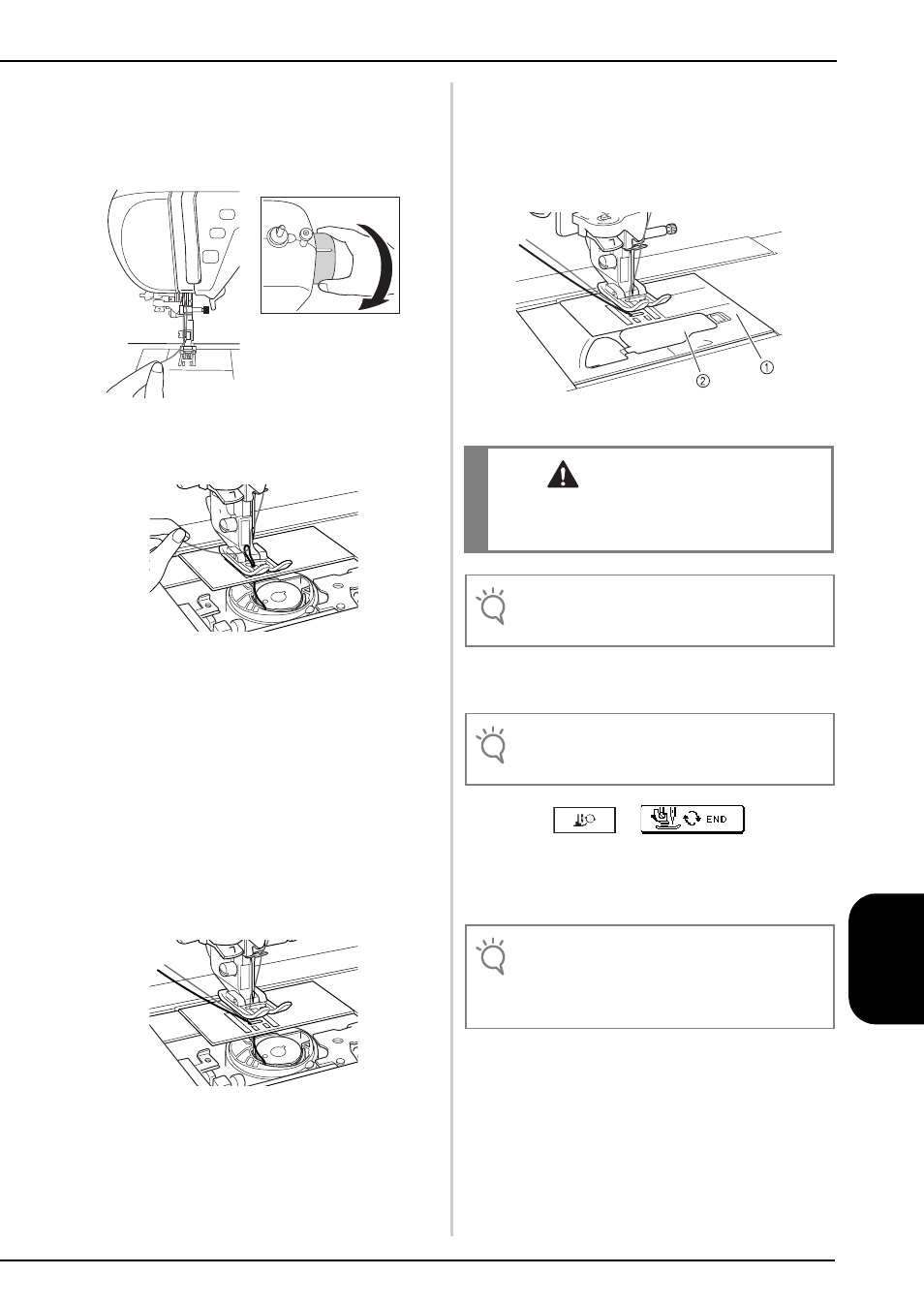 ②

①

END