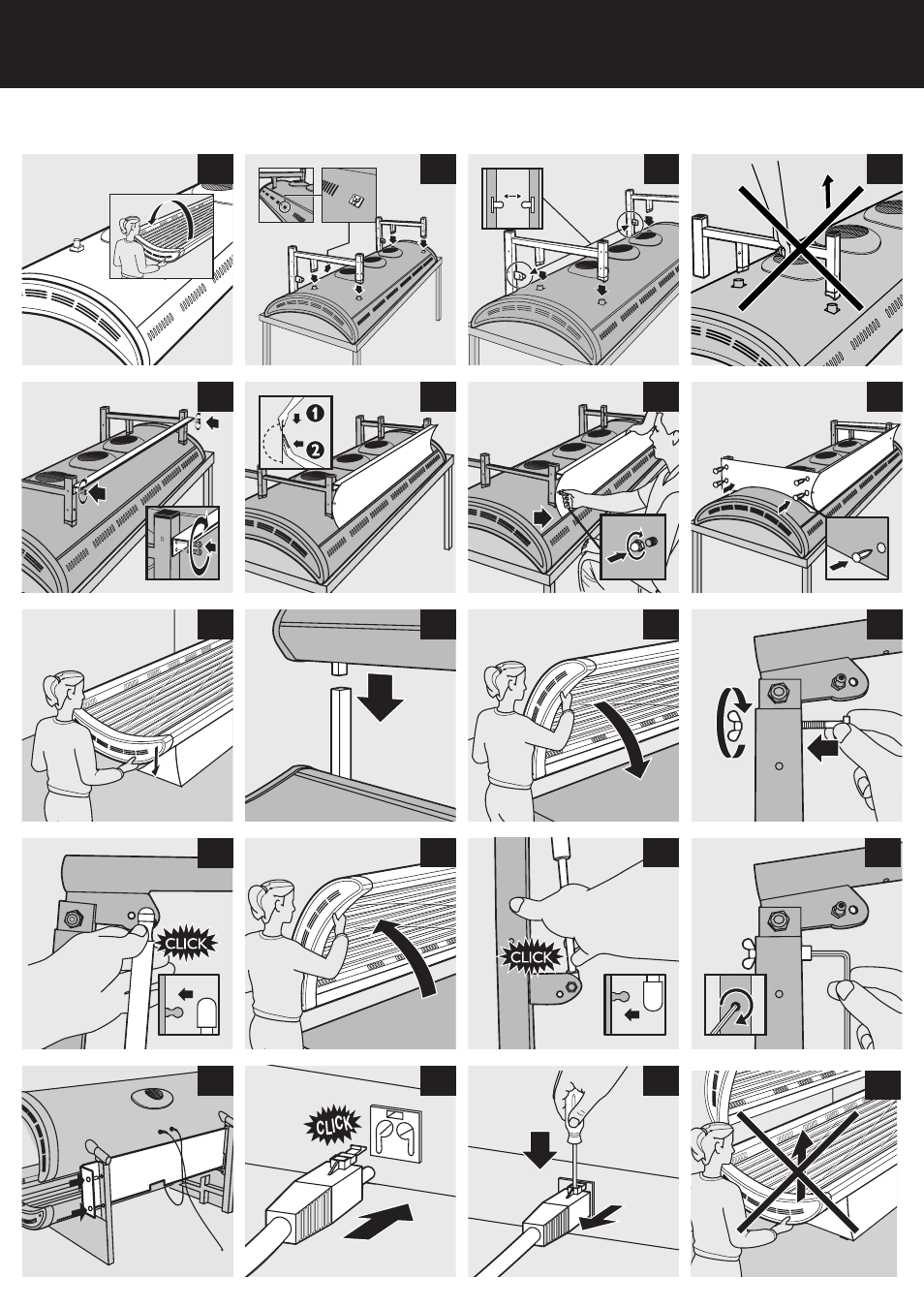 1
2
CLICK
CLICK
CLICK