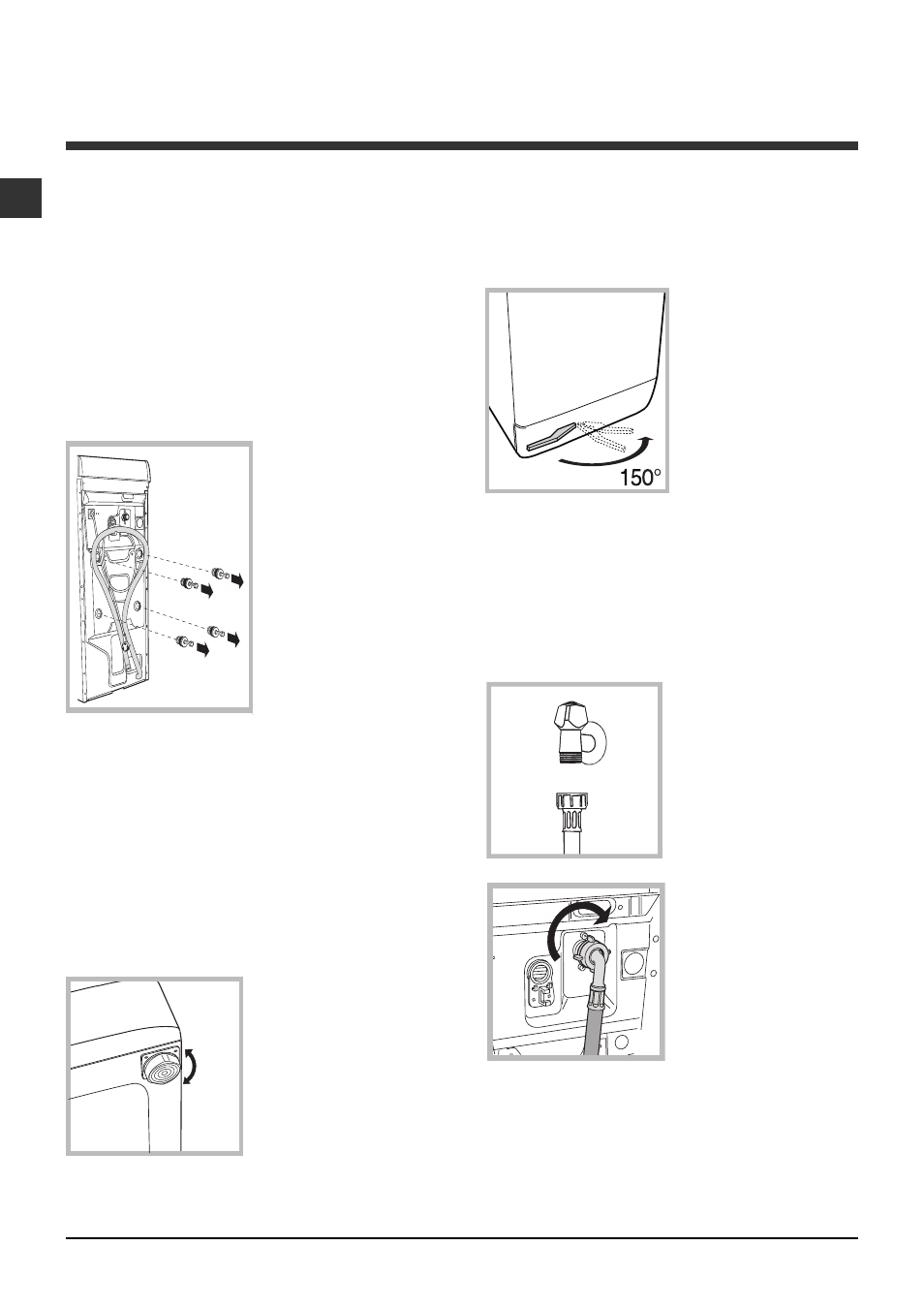 150°