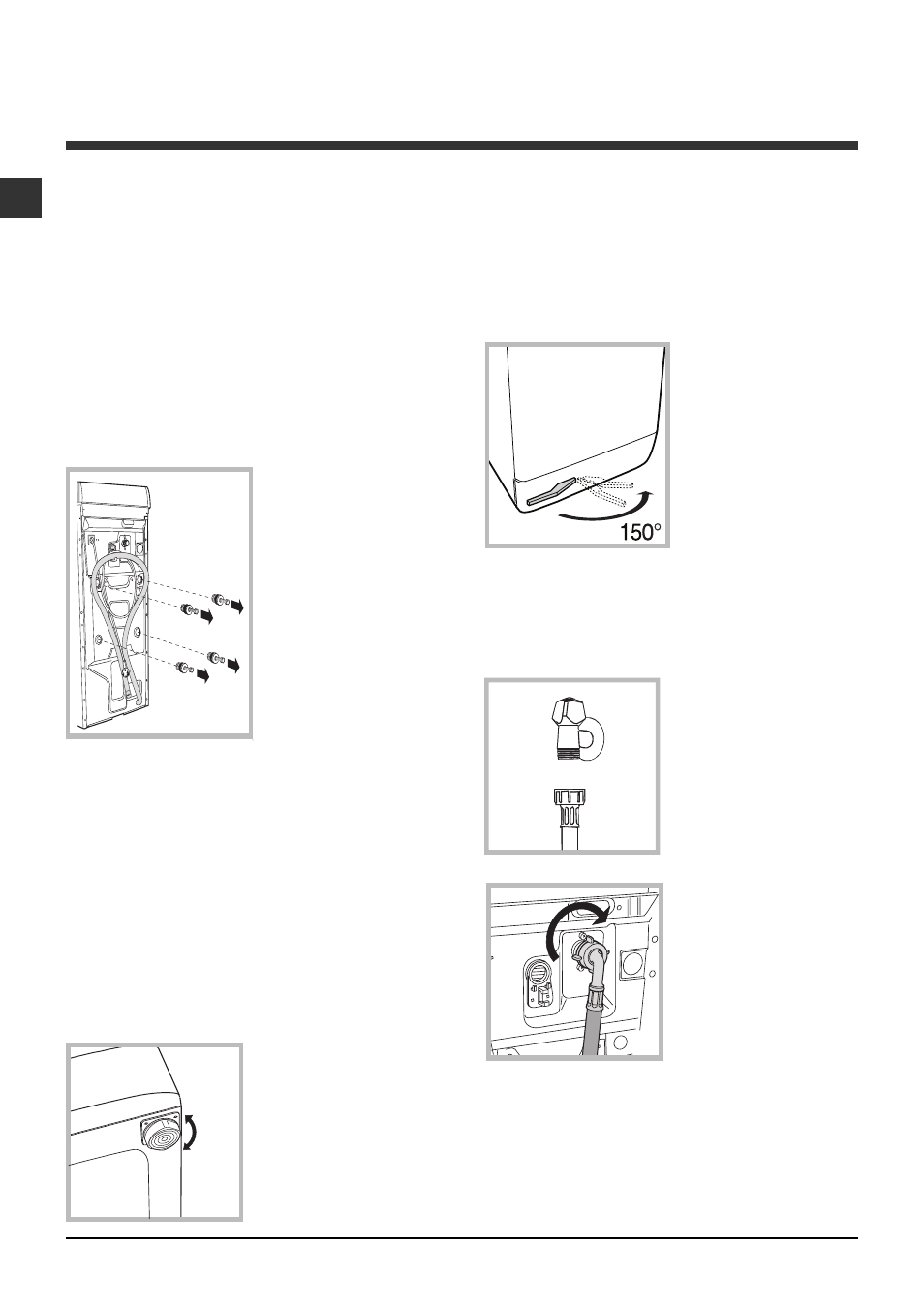 150°