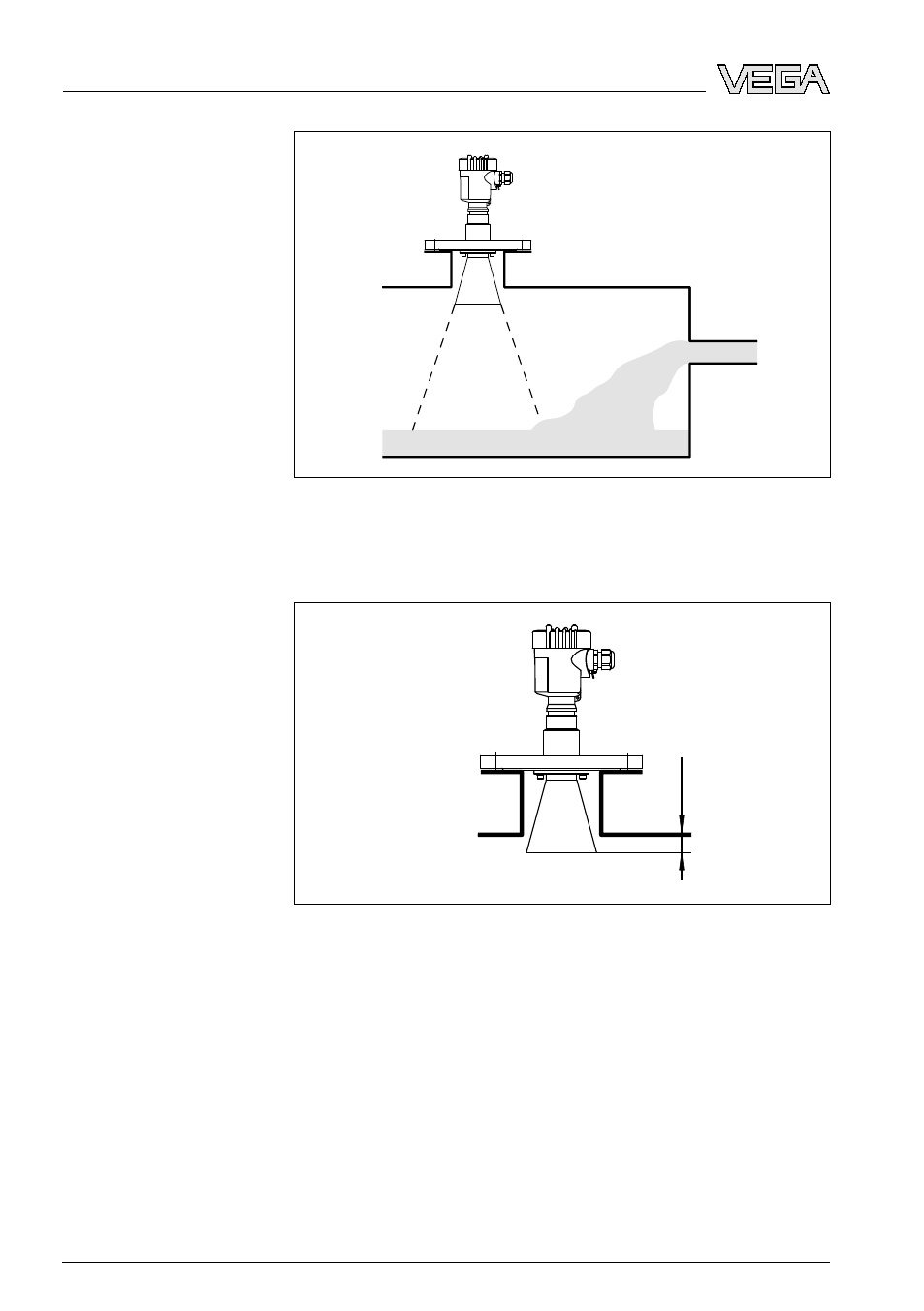 VEGA