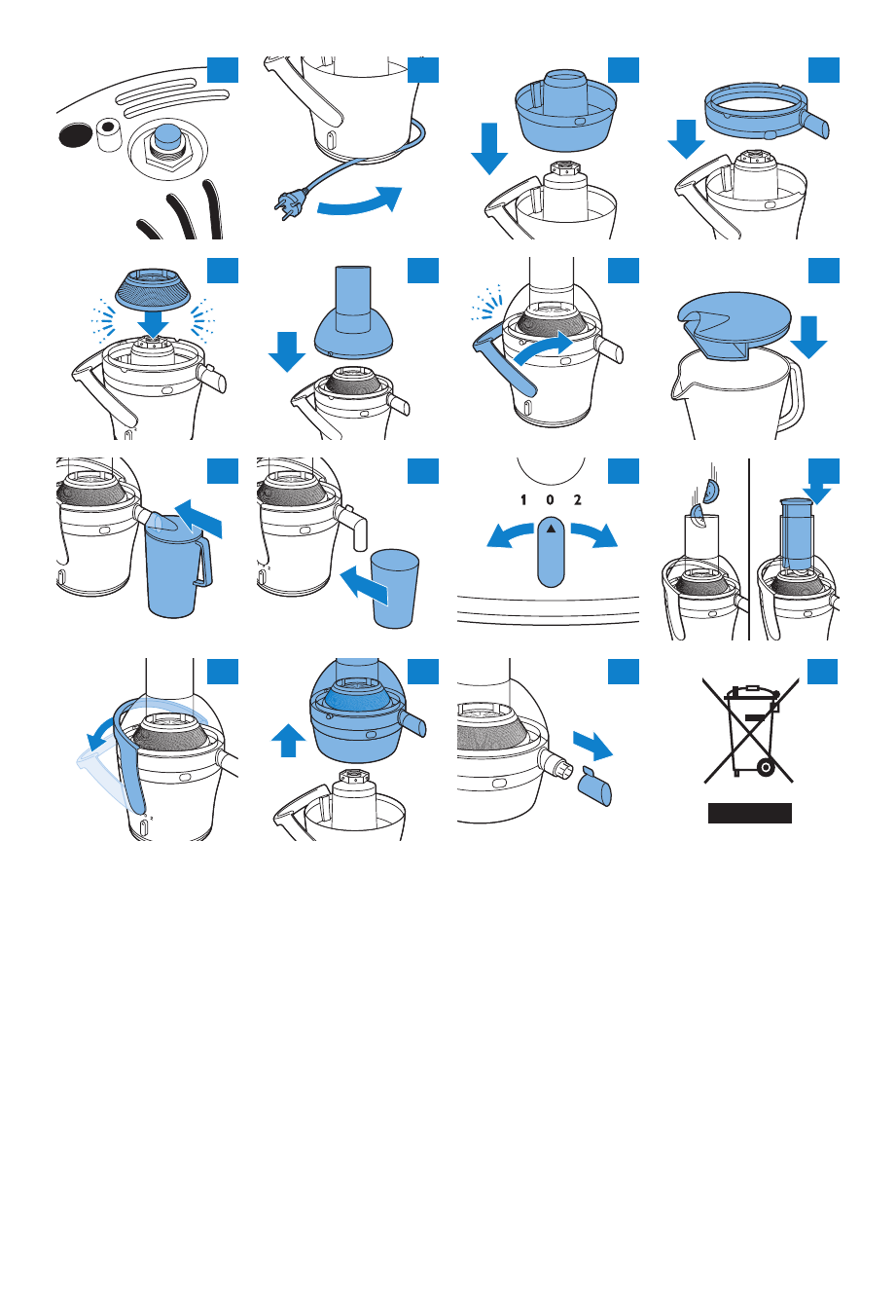 1 0 2