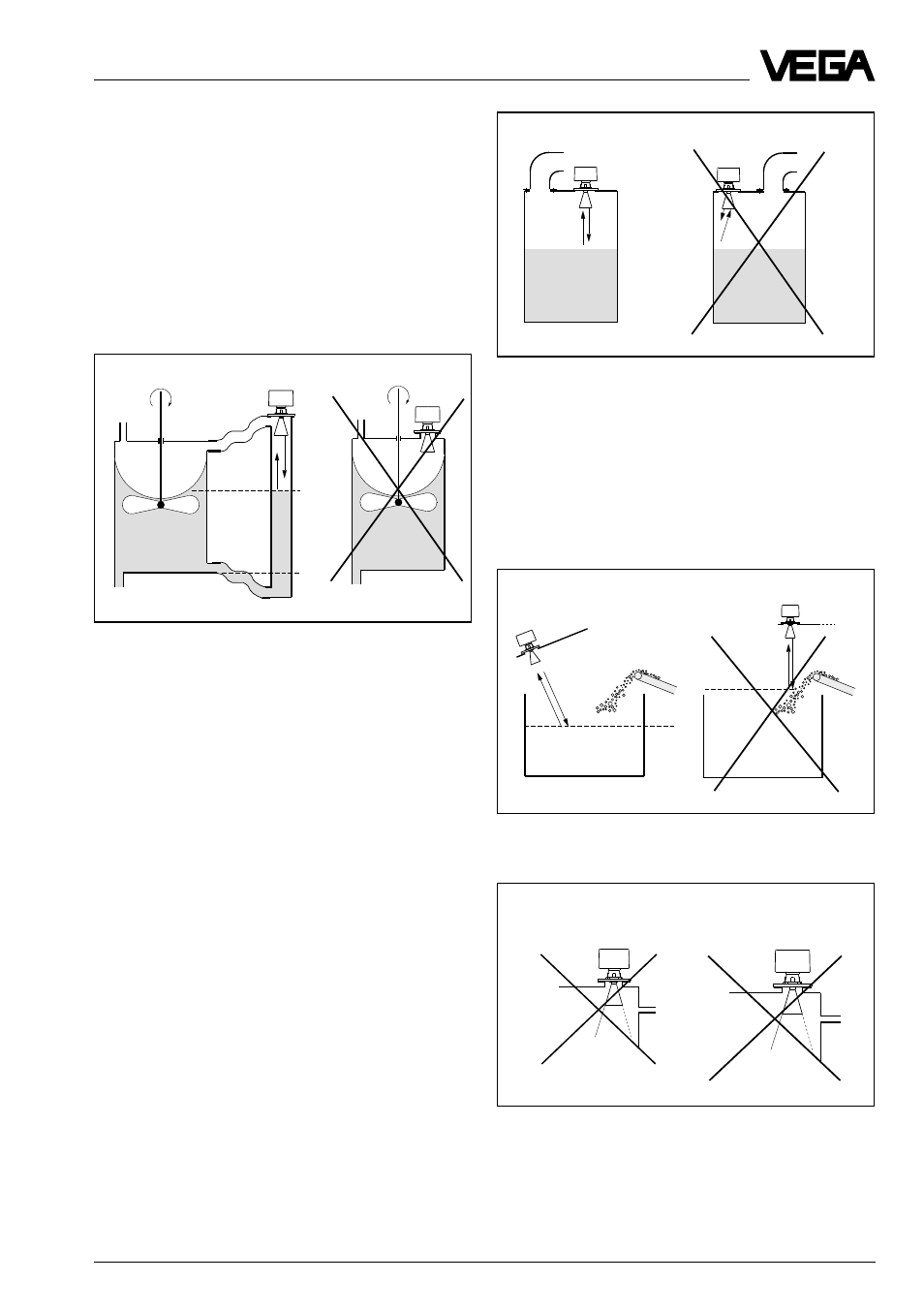 VEGA