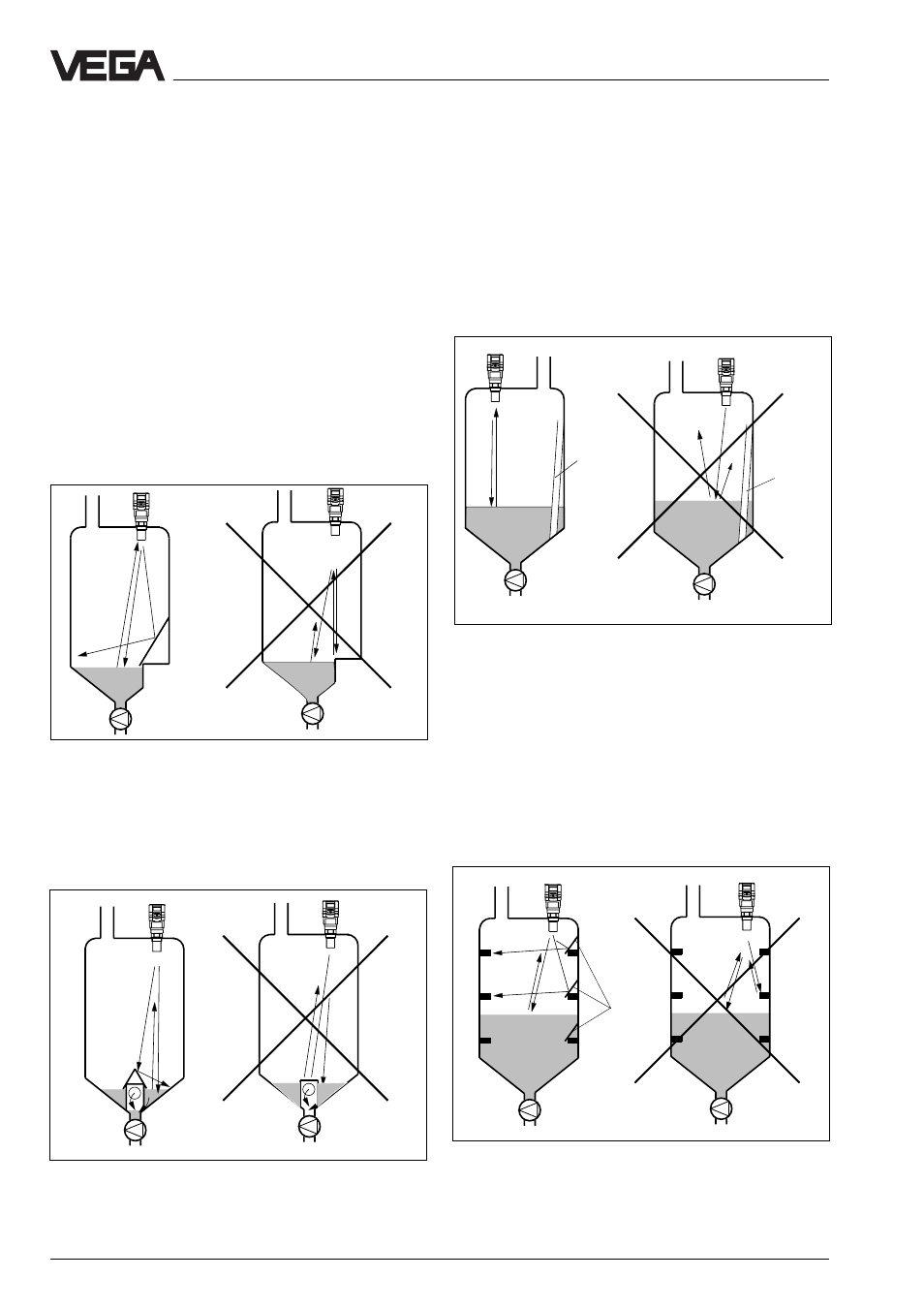 VEGA