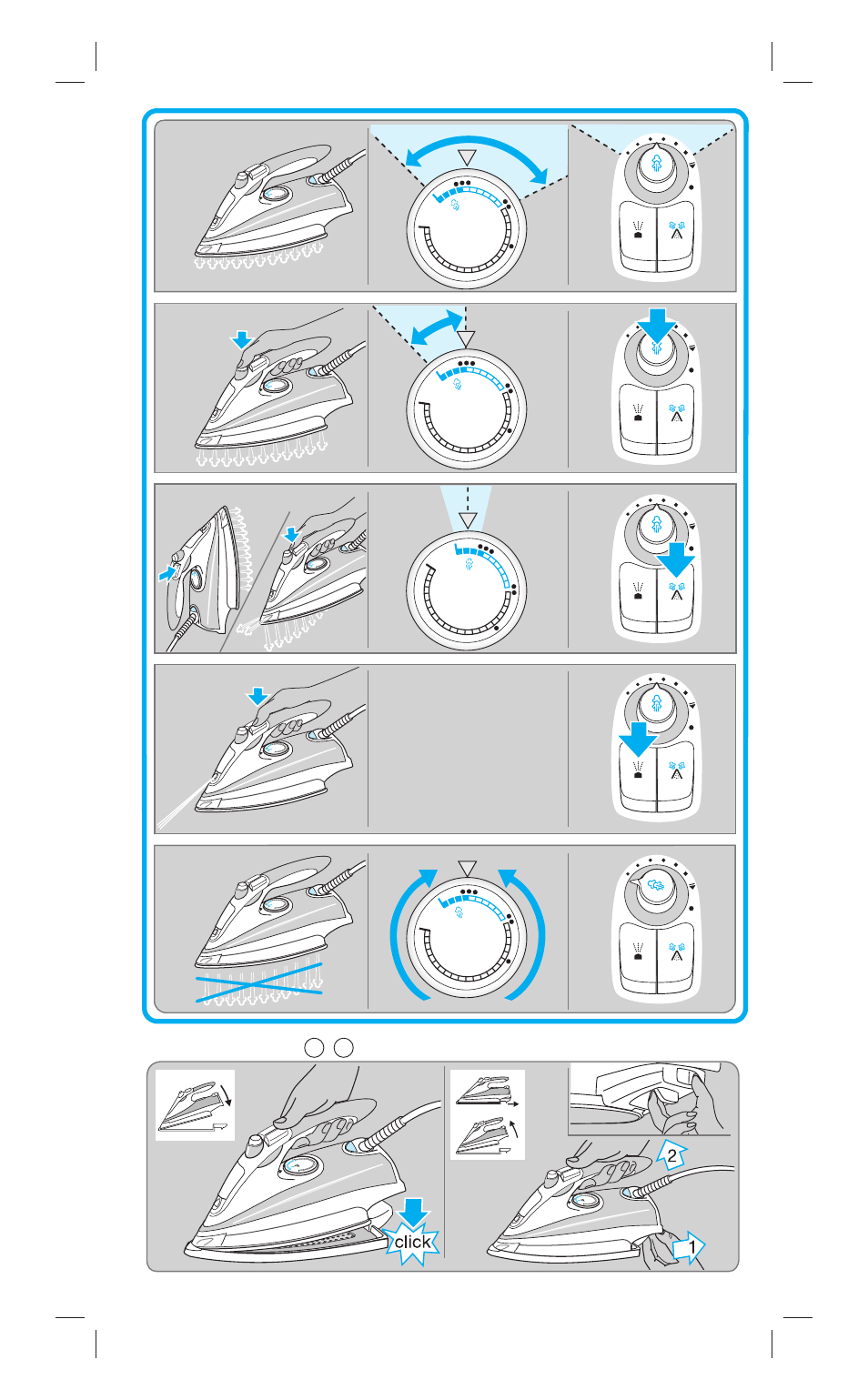 click

2

1