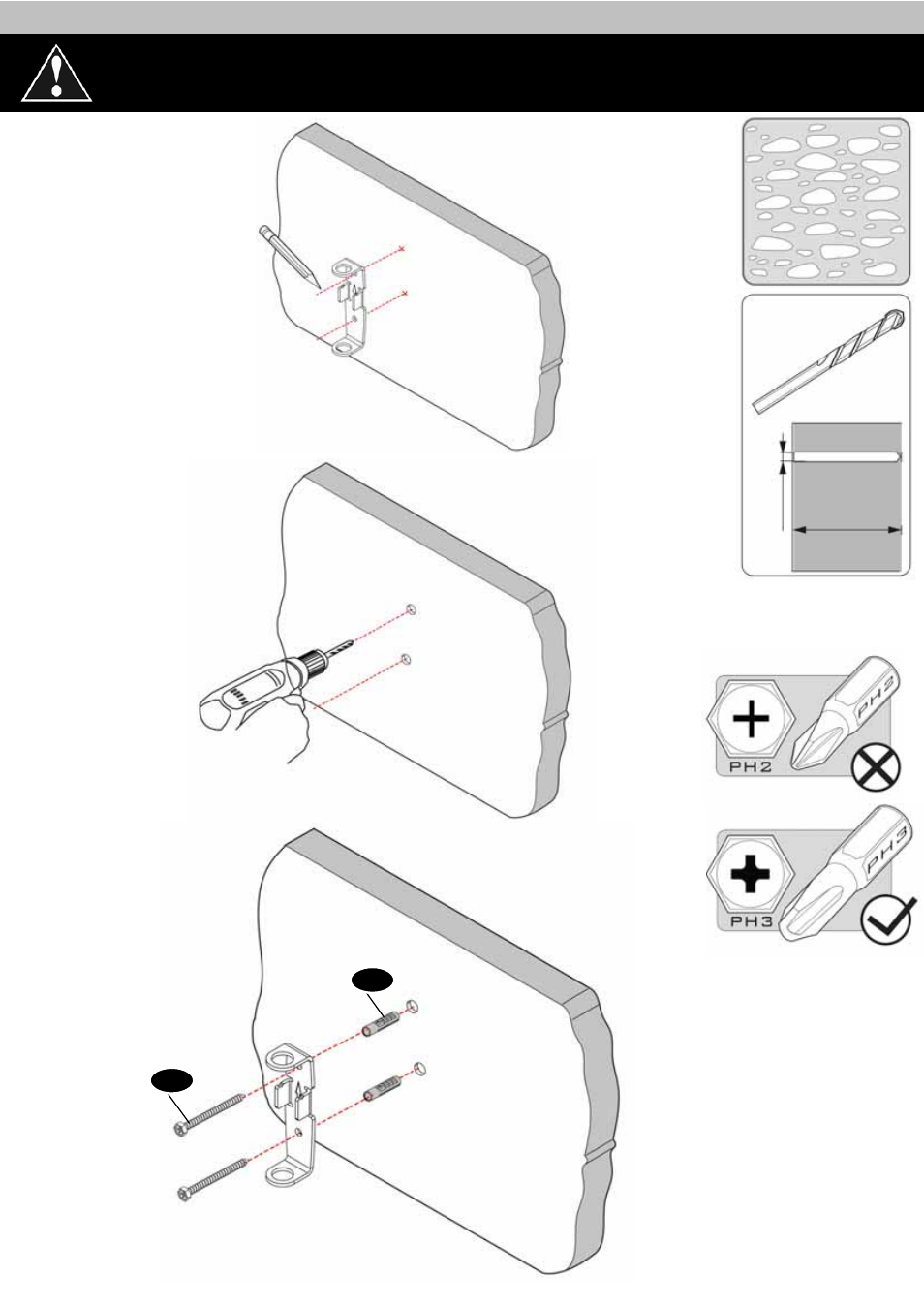 PH2

PH2

PH3

PH3