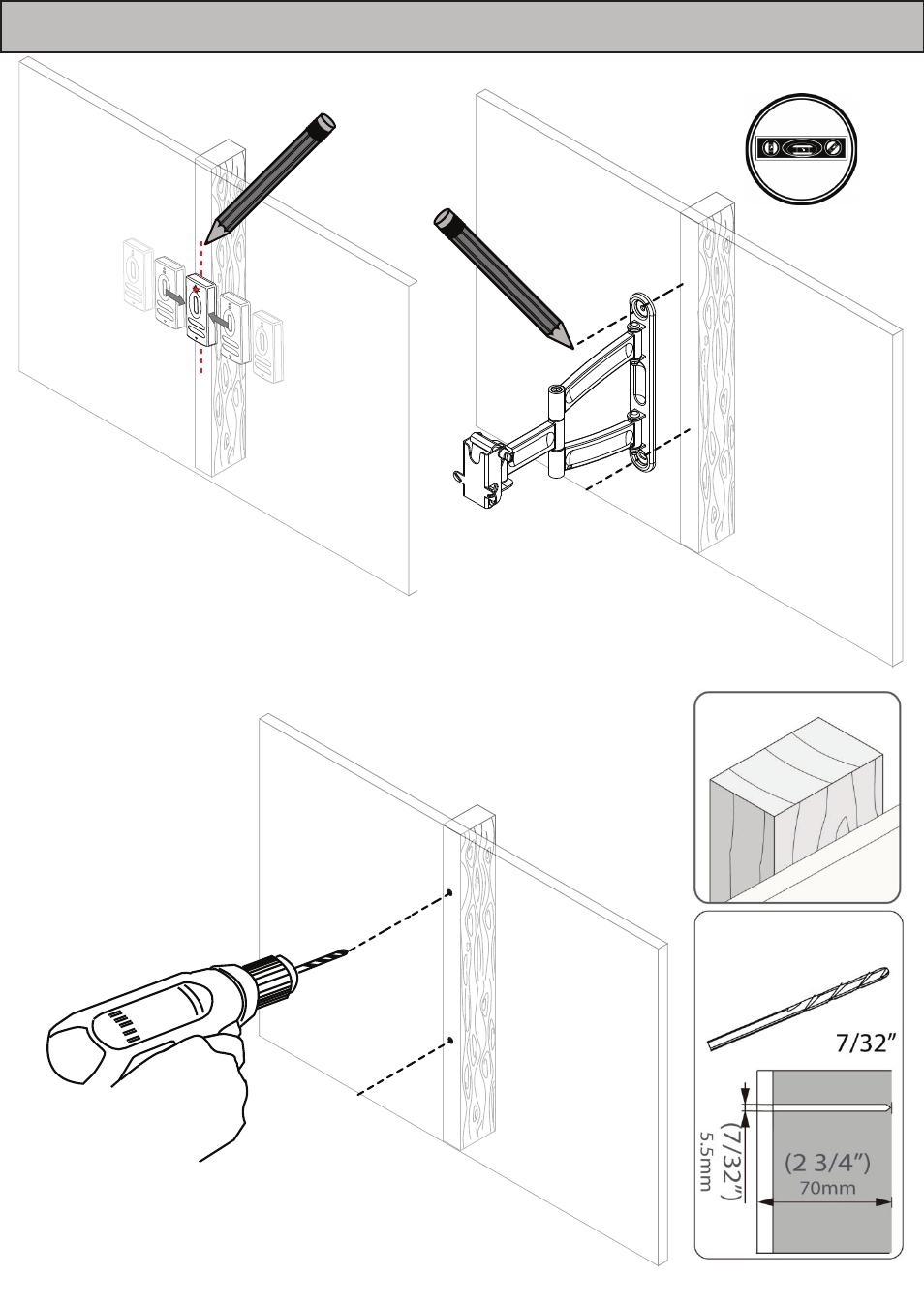 7/32”

(7/32”)
5.5mm

(2 3/4”)
70mm