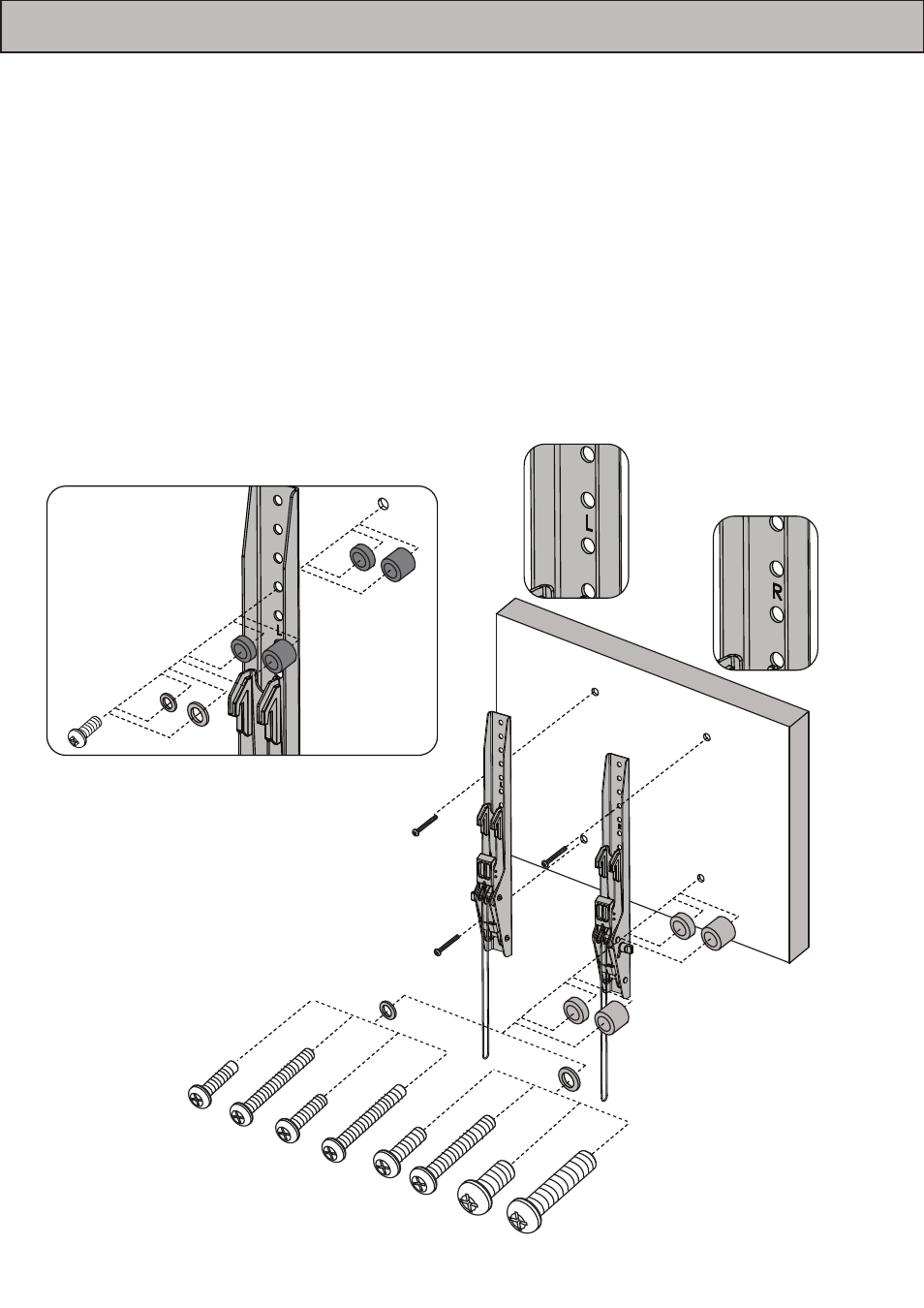 L

R

L