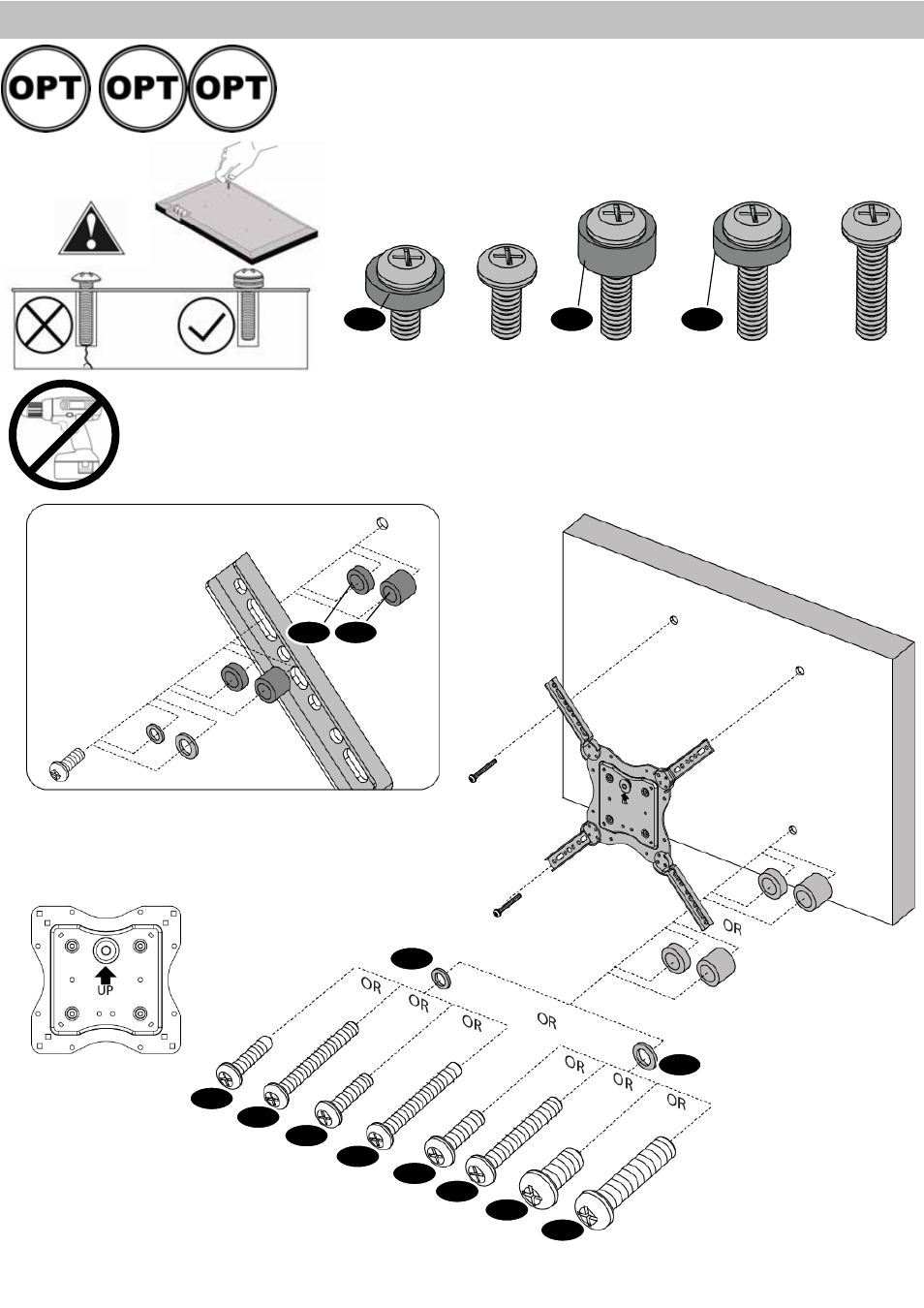 OPT OPT OPT

UP

OR

OR

OR

OR

OR

OR

OR

OR