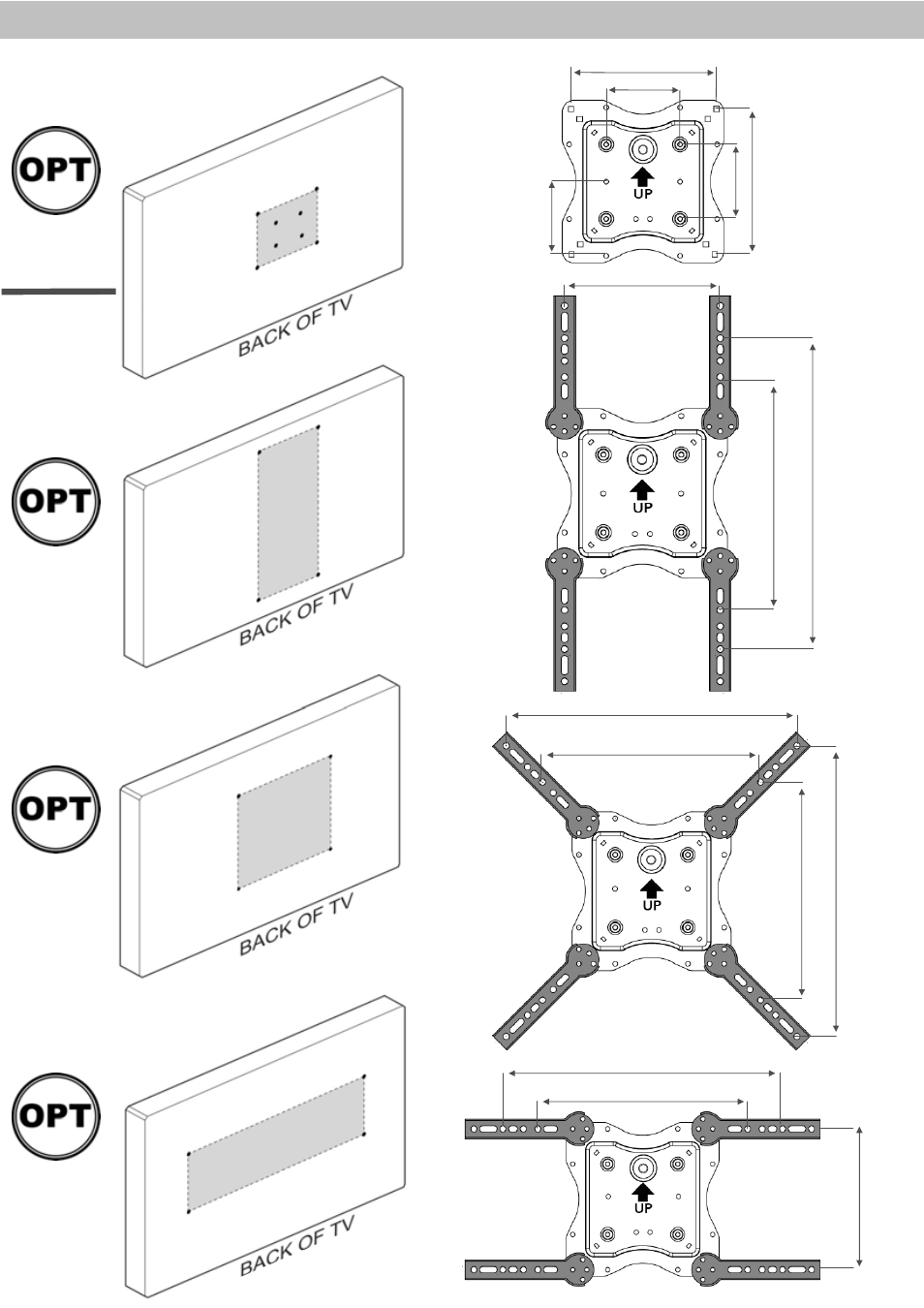 OPT

BACK OF TV

UP

OPT

BACK OF TV

UP

OPT

BACK OF TV

UP

OPT

BACK OF TV

UP