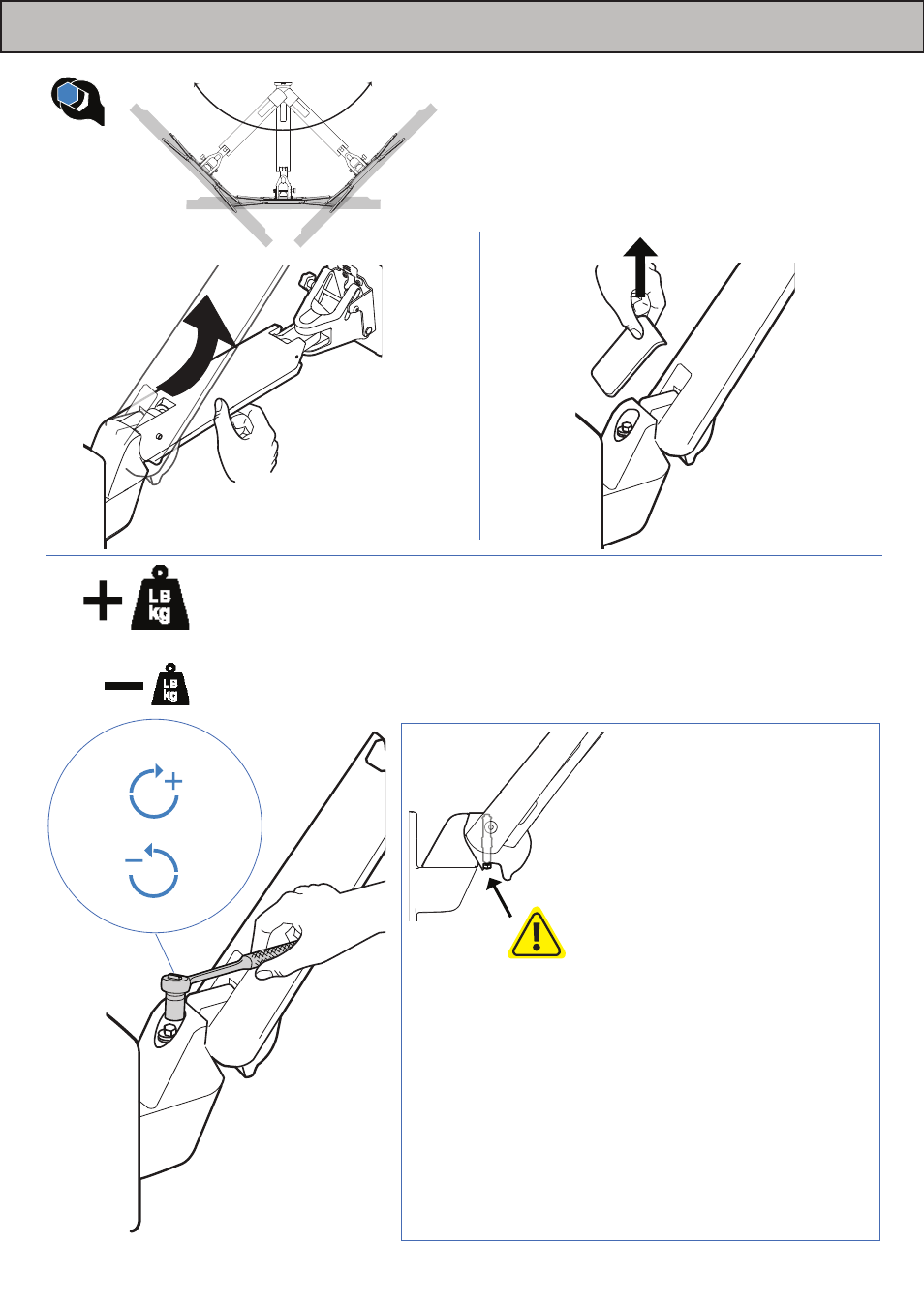 LB
kg

LB
kg