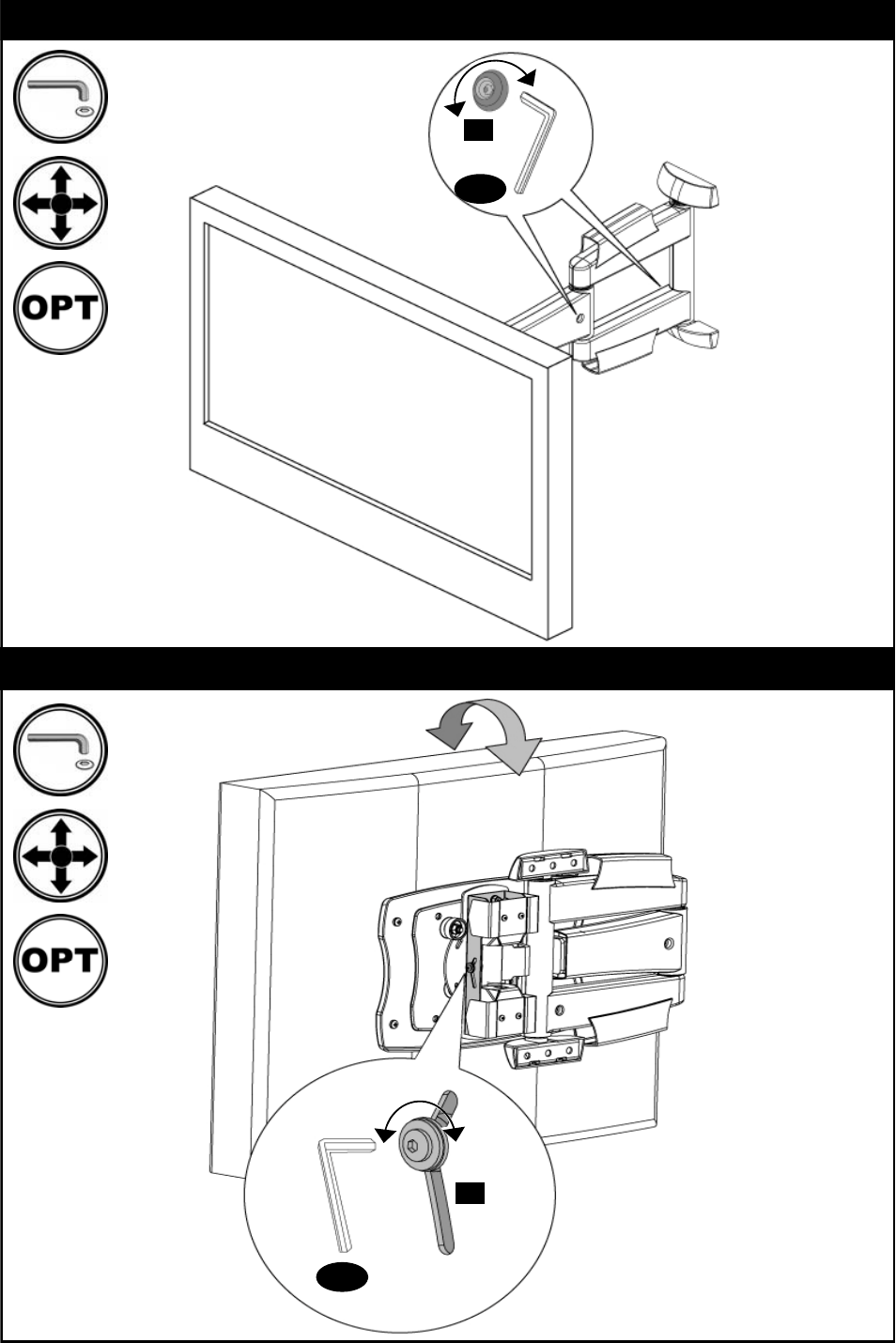 OPT

OPT