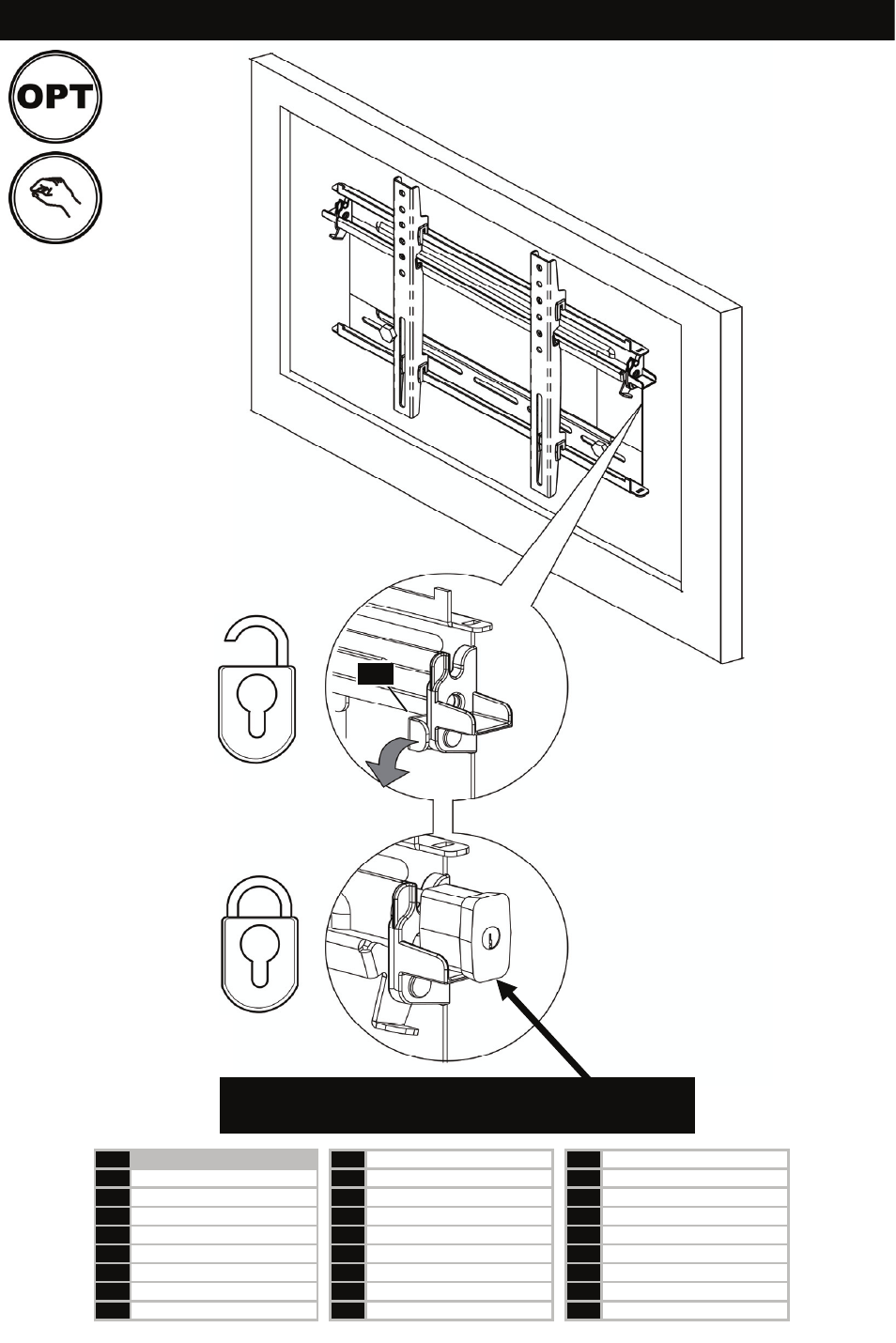 OPT