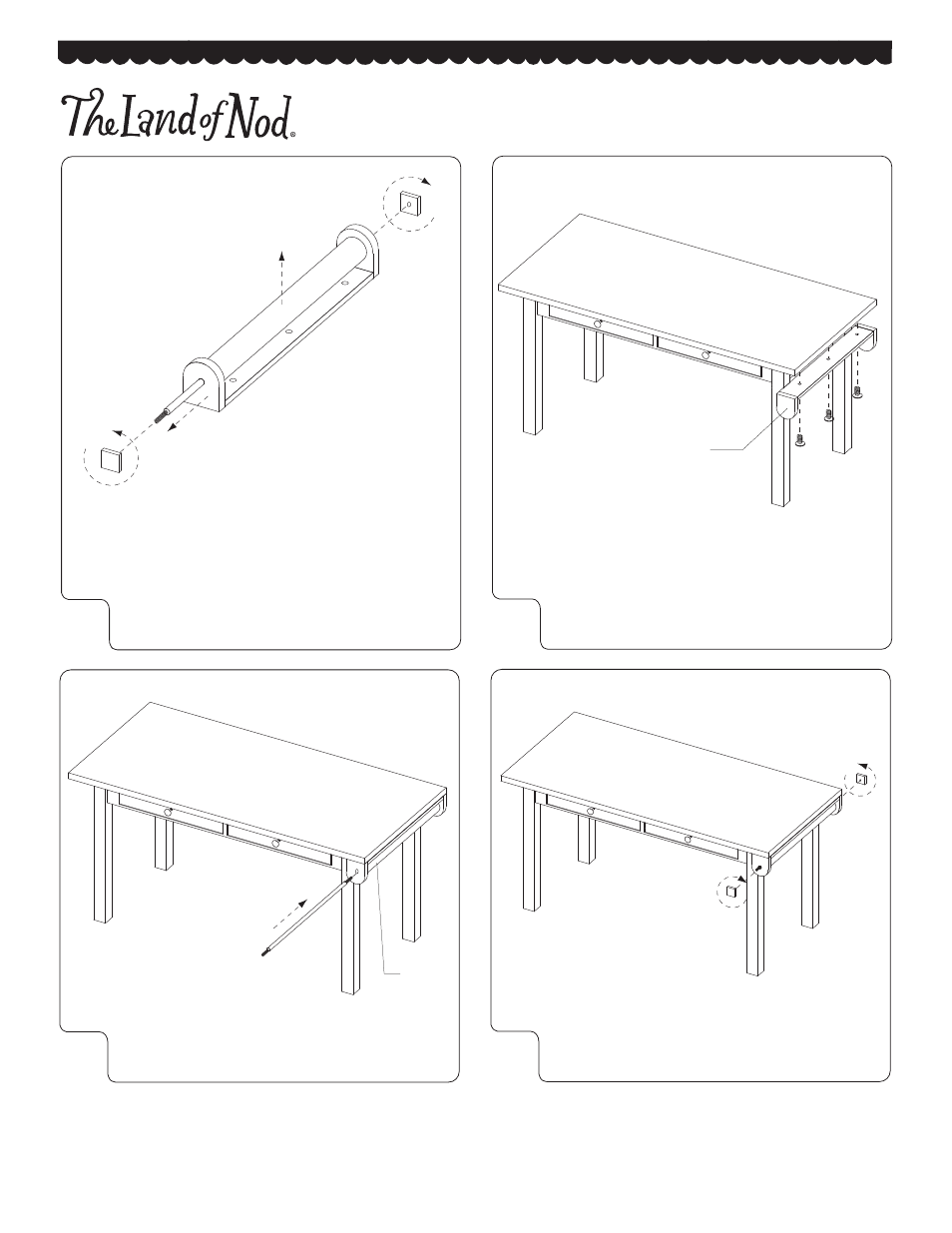 The Land of Nod®