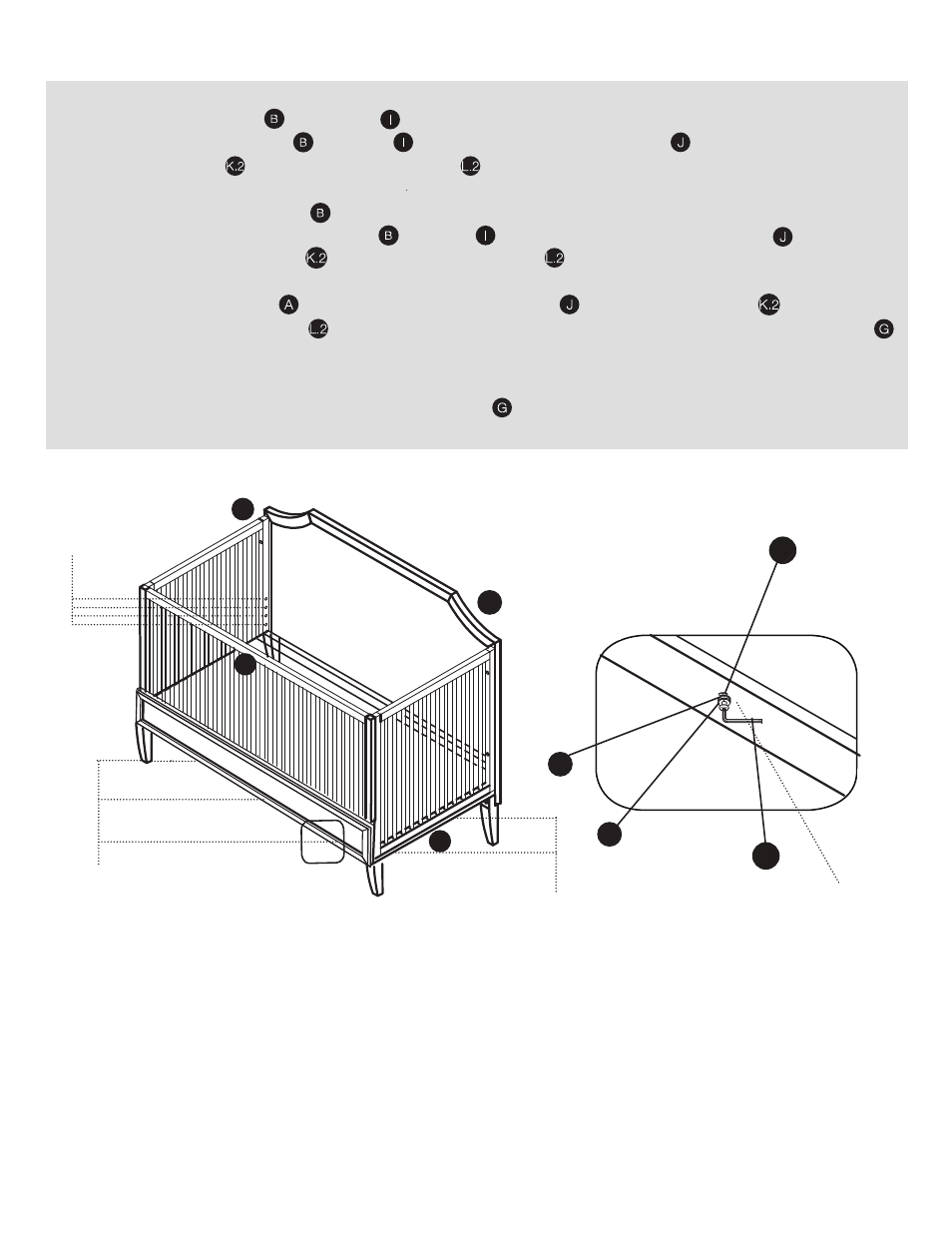 B I
B I J
K.2 L.2

B
B I J
K.2 L.2

A J K.2
L.2 G

G