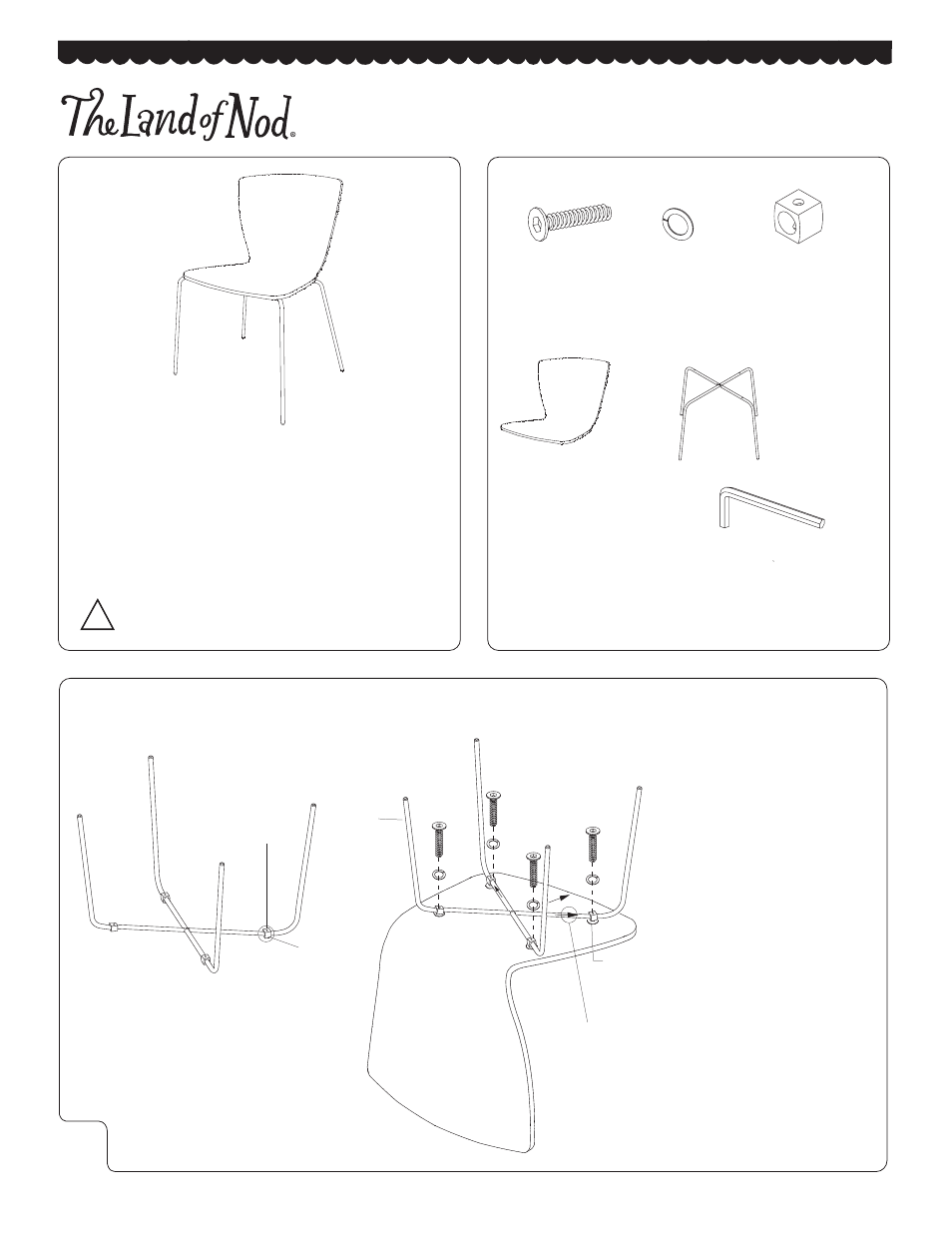 The Land of Nod®