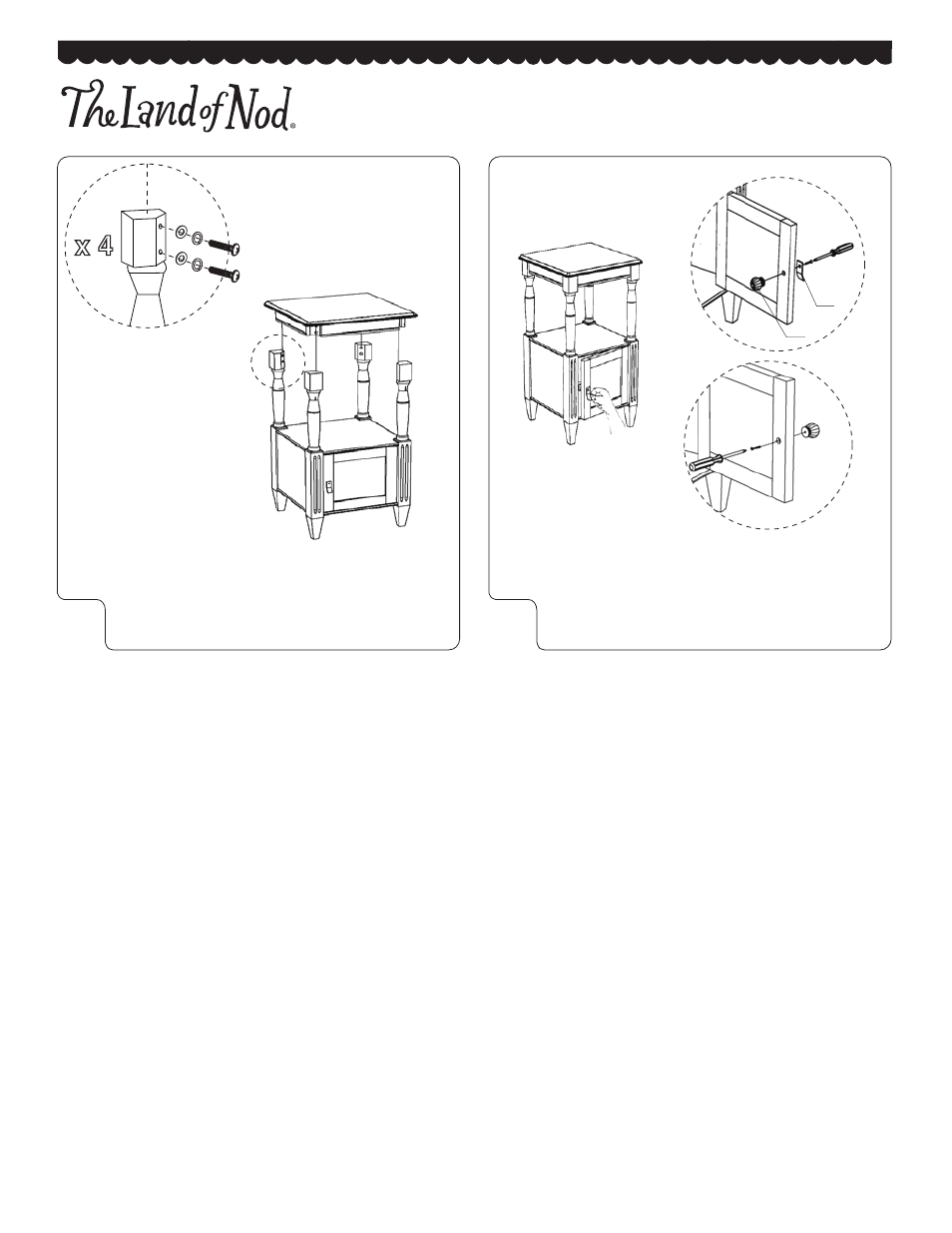 The Land of Nod®

x 4